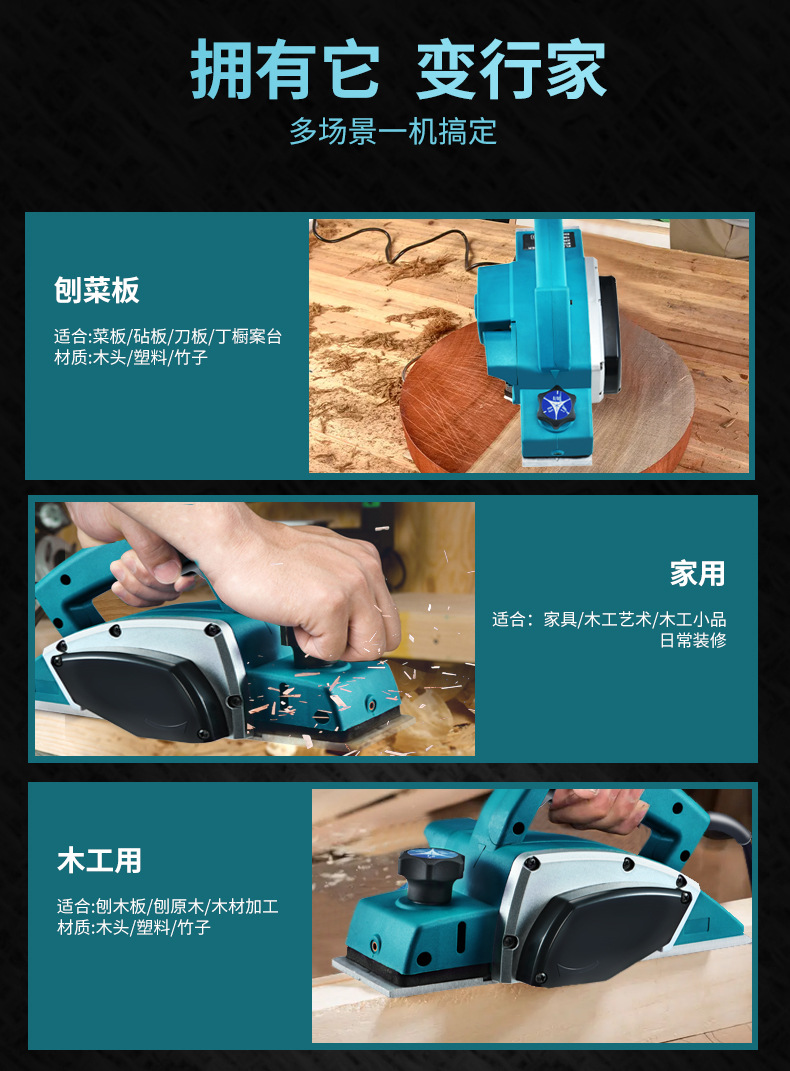 拥有它 变行家
多场景一机搞定

刨菜板

适合:菜板/砧板/刀板/丁橱案台
材质:木头/塑料/竹子

家用

适合：家具/木工艺术/木工小品
日常装修

木工用

适合:刨木板/刨原木/木材加工
材质:木头/塑料/竹子