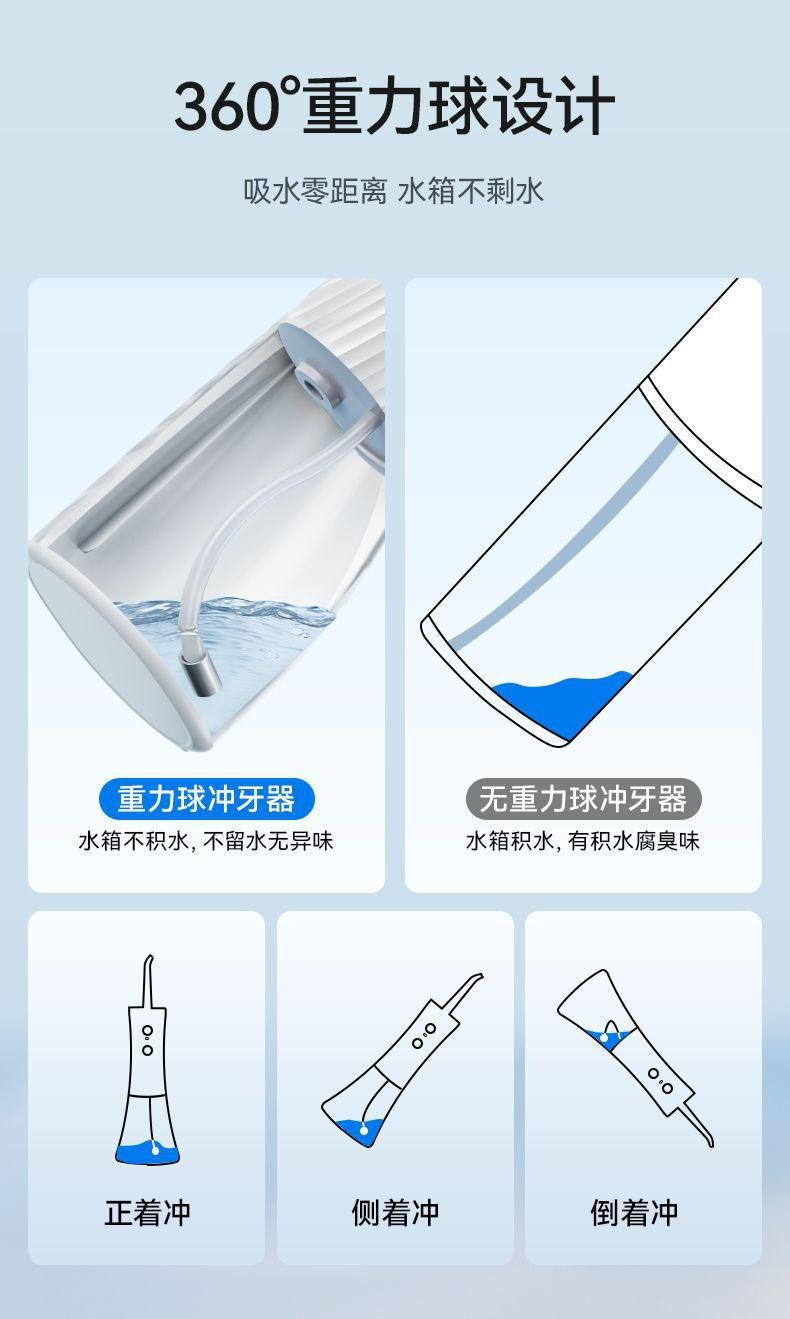 360°重力球设计

吸水零距离 水箱不剩水

重力球冲牙器
水箱不积水, 不留水无异味

无重力球冲牙器
水箱积水, 有积水腐臭味

正着冲

侧着冲

倒着冲