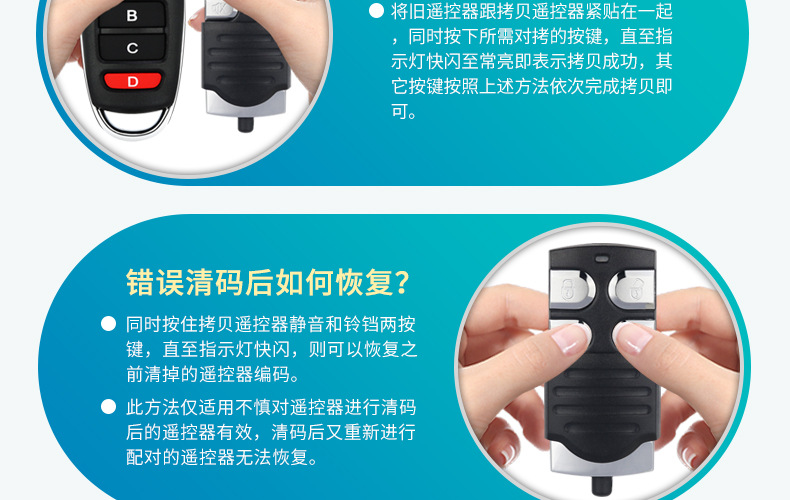 B
C
D

● 将旧遥控器跟拷贝遥控器紧贴在一起，同时按下所需对拷的按键，直至指示灯快闪至常亮即表示拷贝成功，其它按键按照上述方法依次完成拷贝即可。

错误清码后如何恢复？

● 同时按住拷贝遥控器静音和铃铛两按键，直至指示灯快闪，则可以恢复之前清掉的遥控器编码。

● 此方法仅适用不慎对遥控器进行清码后的遥控器有效，清码后又重新进行配对的遥控器无法恢复。