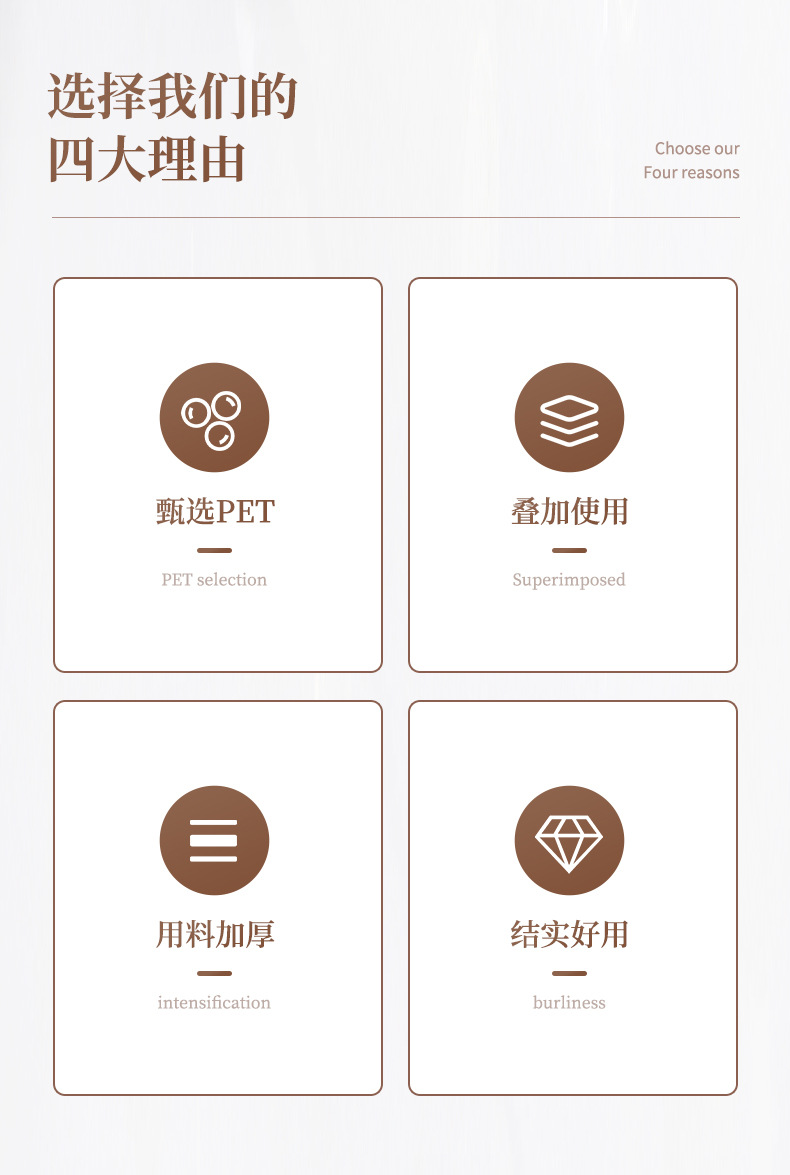 选择我们的
四大理由

Choose our
Four reasons

甄选PET

PET selection

叠加使用

Superimposed

用料加厚

intensification

结实好用

burliness