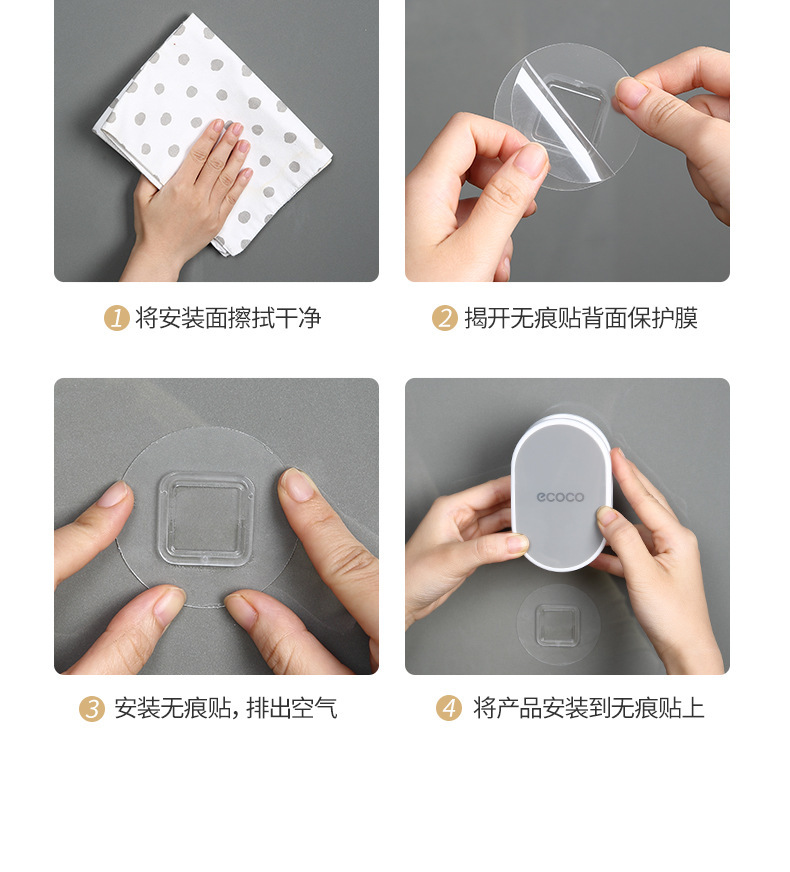 1 将安装面擦拭干净

2 揭开无痕贴背面保护膜

3 安装无痕贴，排出空气

ecoco

4 将产品安装到无痕贴上