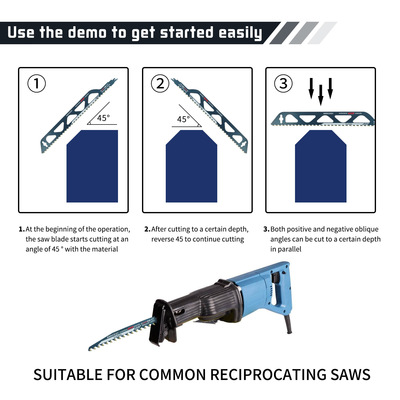 Use the demo to get started easily

①

45°

②

45°

③

1. At the beginning of the operation, the saw blade starts cutting at an angle of 45 ° with the material

2. After cutting to a certain depth, reverse 45 to continue cutting

3. Both positive and negative oblique angles can be cut to a certain depth in parallel

SUITABLE FOR COMMON RECIPROCATING SAWS