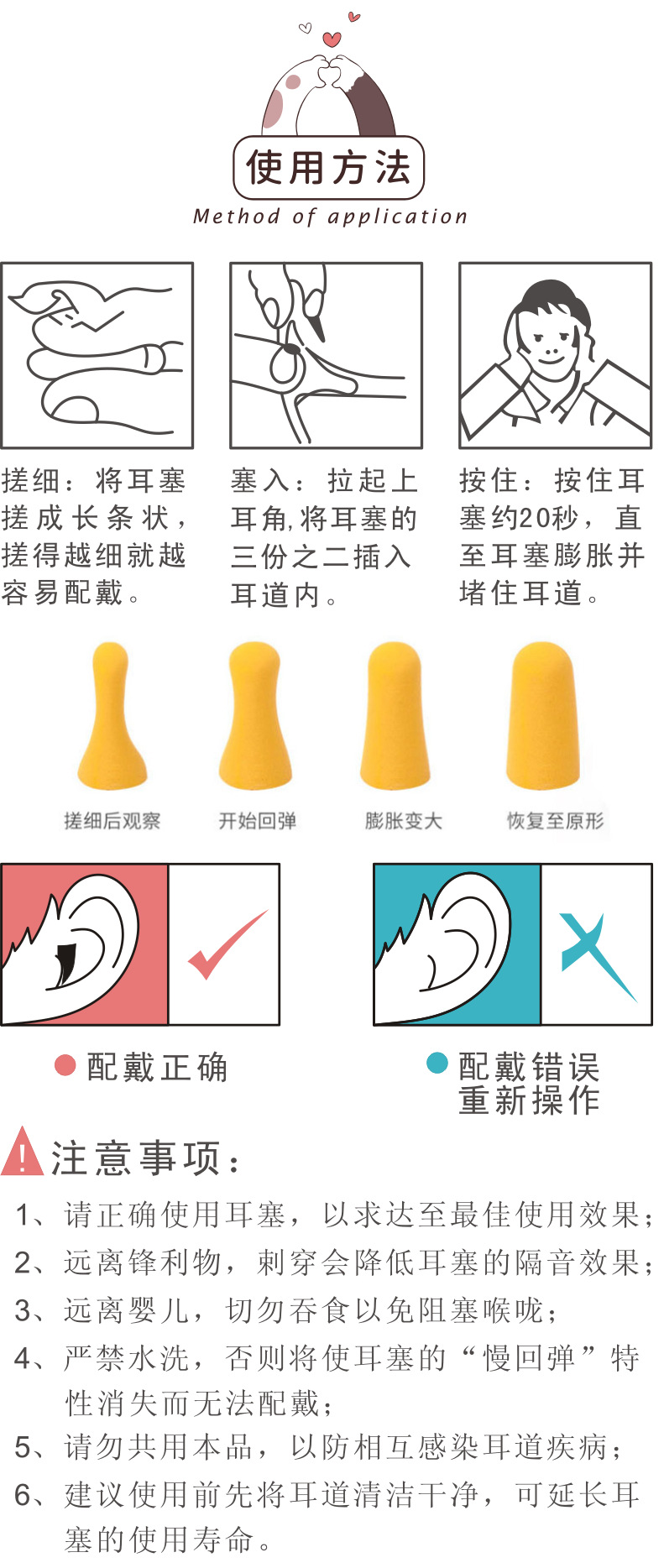 使用方法
Method of application

搓细：将耳塞搓成长条状，搓得越细就越容易配戴。

塞入：拉起上耳角，将耳塞的三份之二插入耳道内。

按住：按住耳塞约20秒，直至耳塞膨胀并堵住耳道。

搓细后观察

开始回弹

膨胀变大

恢复至原形

配戴正确

配戴错误
重新操作

注意事项：
1、请正确使用耳塞，以求达至最佳使用效果；
2、远离锋利物，刺穿会降低耳塞的隔音效果；
3、远离婴儿，切勿吞食以免阻塞喉咙；
4、严禁水洗，否则将使耳塞的“慢回弹”特性消失而无法配戴；
5、请勿共用本品，以防相互感染耳道疾病；
6、建议使用前先将耳道清洁干净，可延长耳塞的使用寿命。