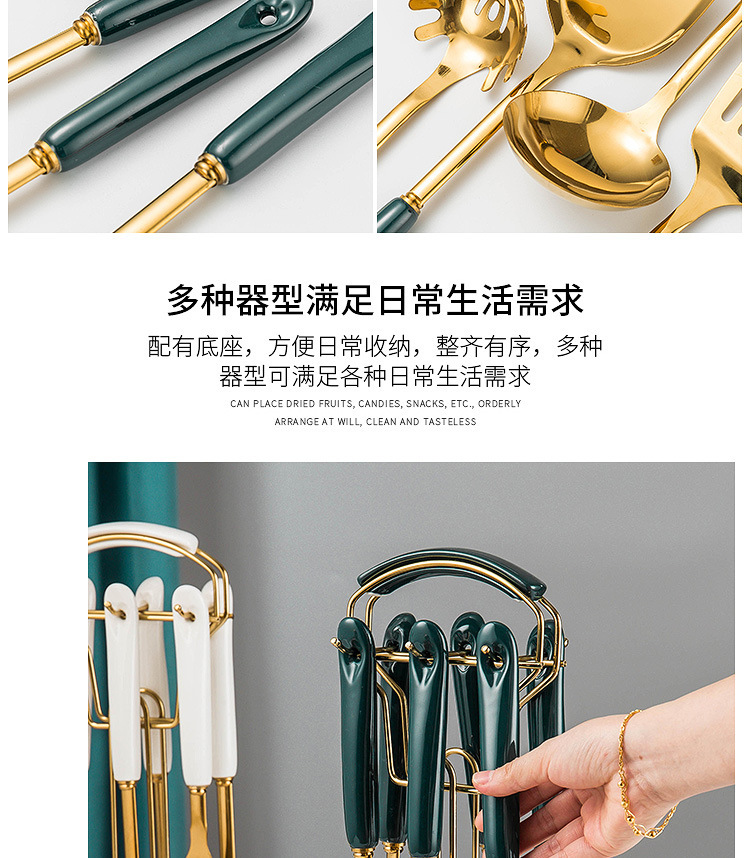 多种器型满足日常生活需求

配有底座，方便日常收纳，整齐有序，多种器型可满足各种日常生活需求

CAN PLACE DRIED FRUITS, CANDIES, SNACKS, ETC., ORDERLY ARRANGE AT WILL, CLEAN AND TASTELESS