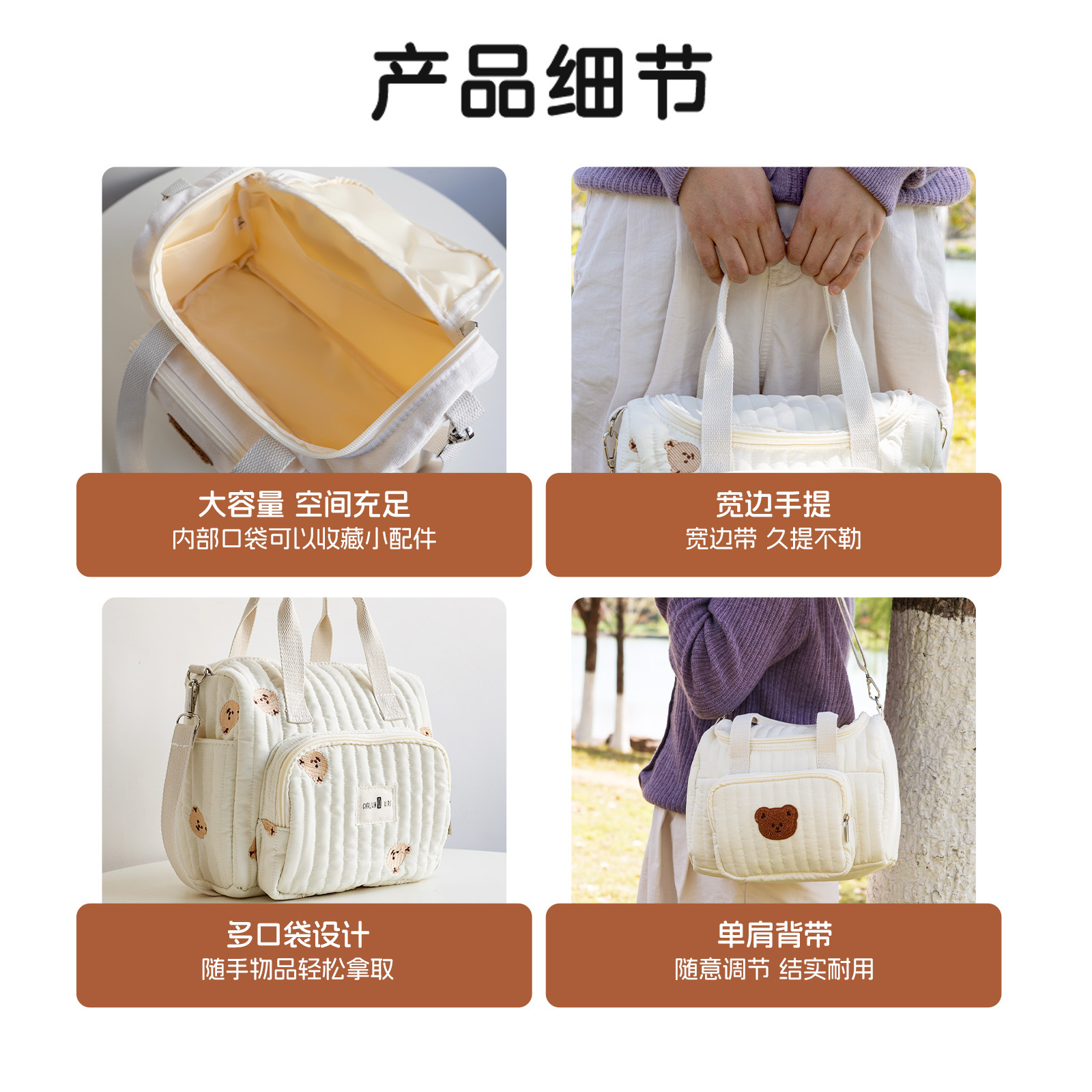 产品细节

大容量 空间充足
内部口袋可以收藏小配件

宽边手提
宽边带 久提不勒

多口袋设计
随手物品轻松拿取

单肩背带
随意调节 结实耐用