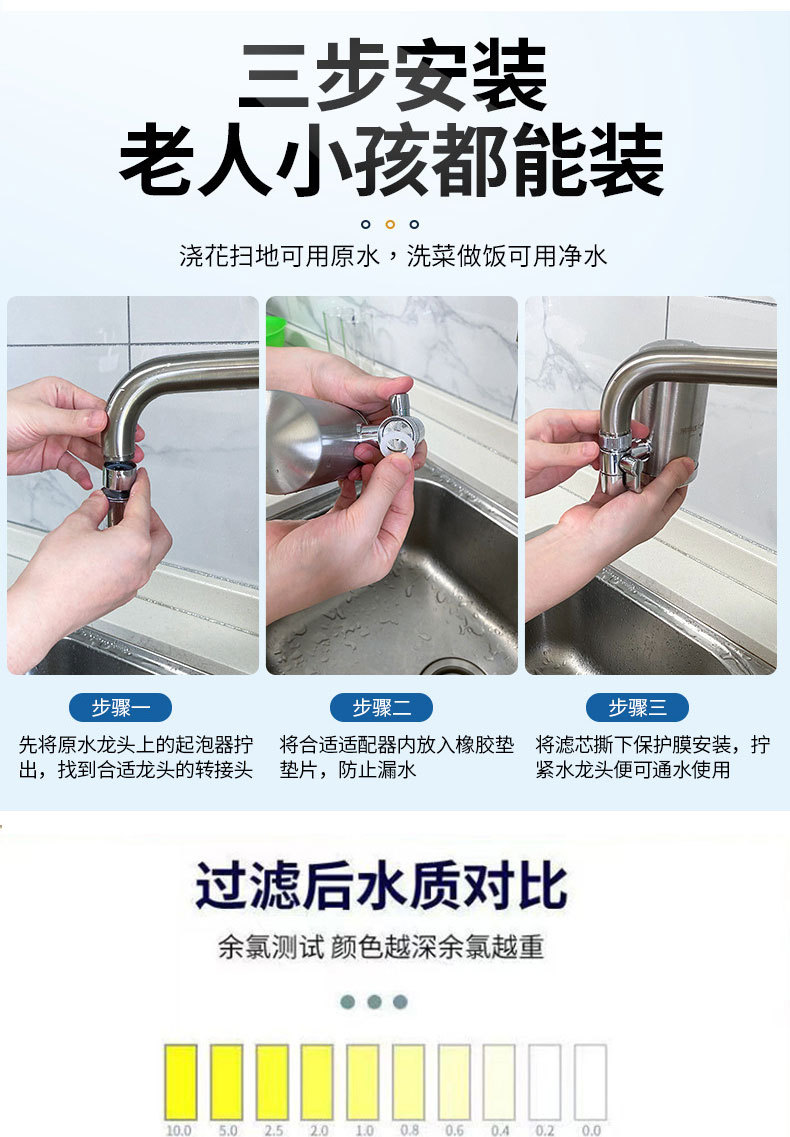 三步安装
老人小孩都能装

浇花扫地可用原水，洗菜做饭可用净水

步骤一
先将原水龙头上的起泡器拧出，找到合适龙头的转接头

步骤二
将合适适配器内放入橡胶垫垫片，防止漏水

步骤三
将滤芯撕下保护膜安装，拧紧水龙头便可通水使用

过滤后水质对比

余氯测试 颜色越深余氯越重

10.0 5.0 2.5 2.0 1.0 0.8 0.6 0.4 0.2 0.0