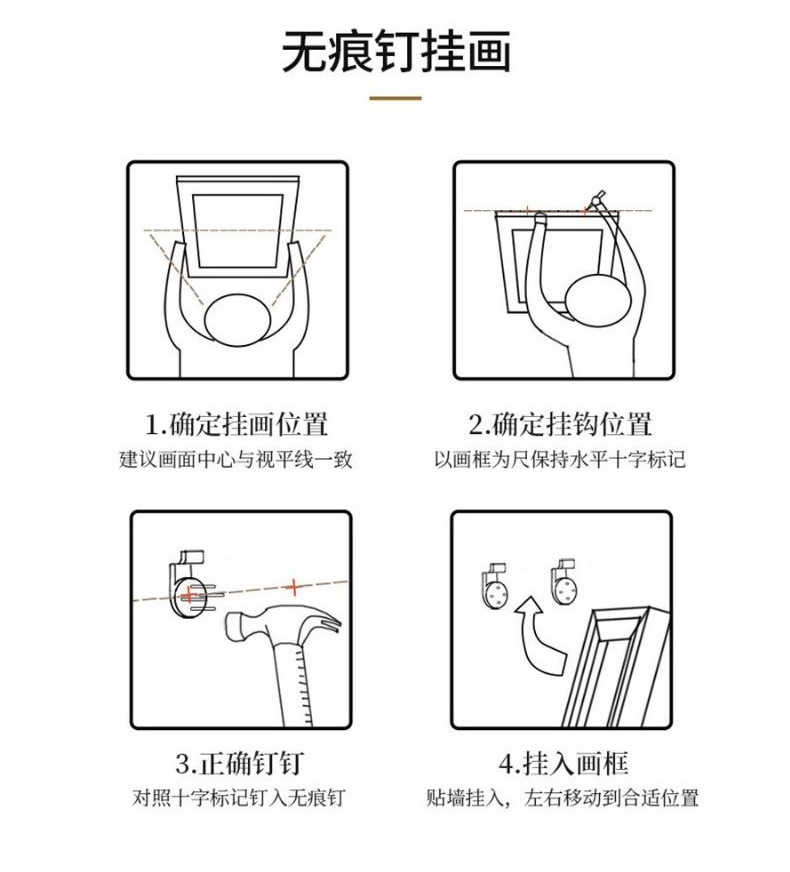 无痕钉挂画

1.确定挂画位置
建议画面中心与视平线一致

2.确定挂钩位置
以画框为尺保持水平十字标记

3.正确钉钉
对照十字标记钉入无痕钉

4.挂入画框
贴墙挂入，左右移动到合适位置