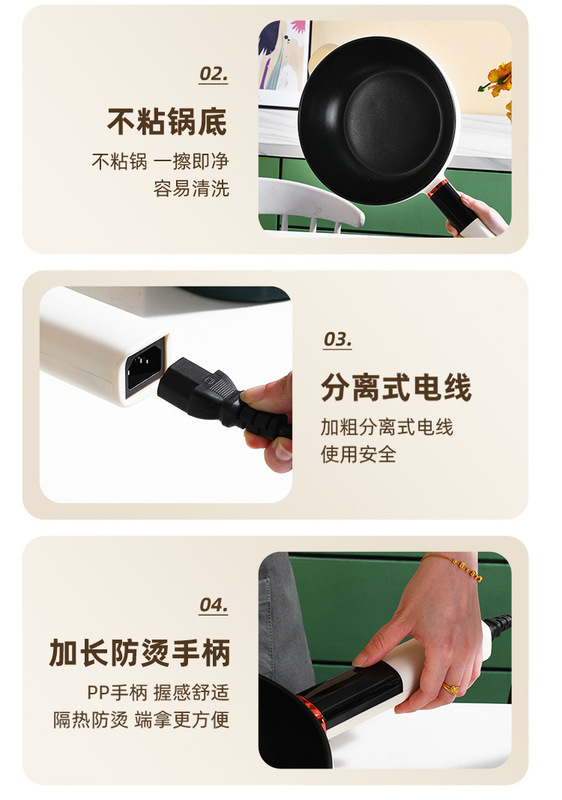 02.

不粘锅底

不粘锅 一擦即净
容易清洗

03.

分离式电线

加粗分离式电线
使用安全

04.

加长防烫手柄

PP手柄 握感舒适
隔热防烫 端拿更方便