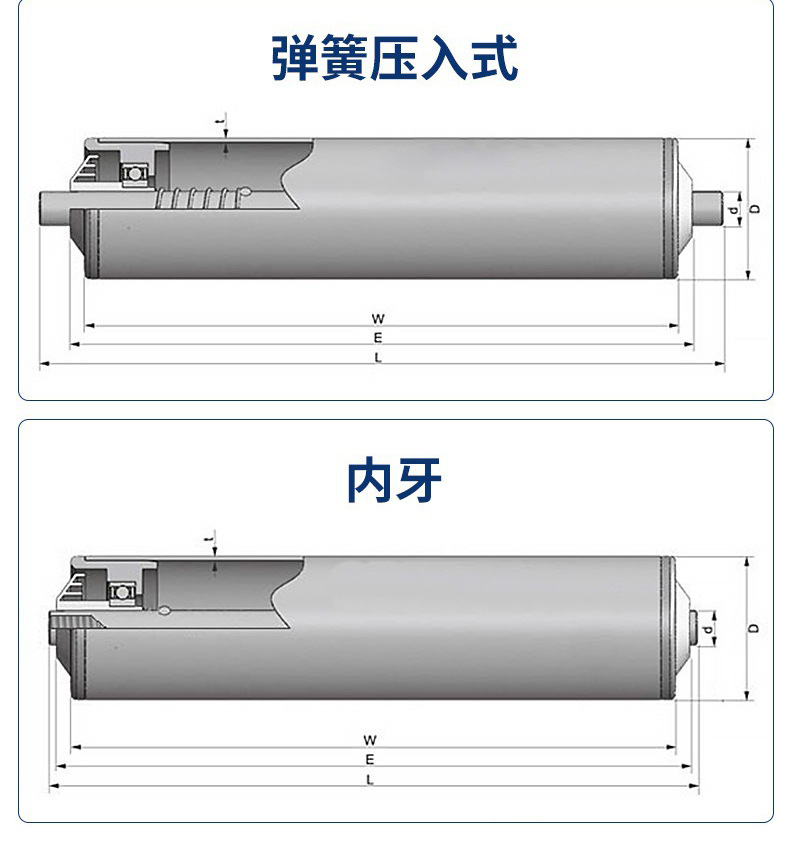 弹簧压入式

t

d

D

W

E

L

内牙

t

d

D

W

E

L