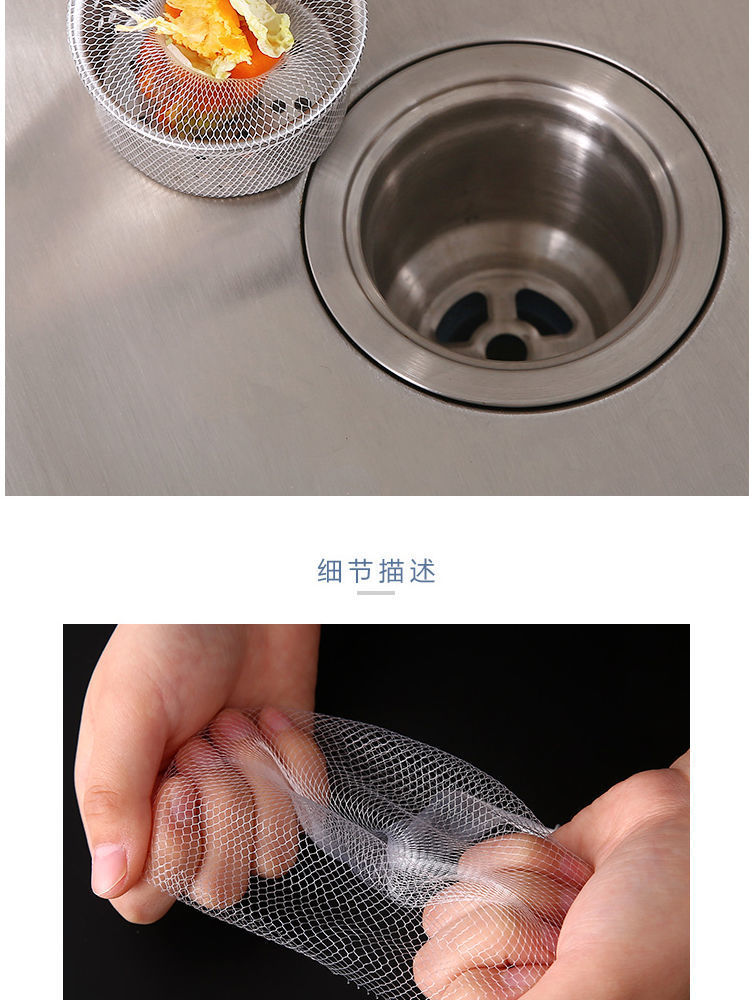 细节描述