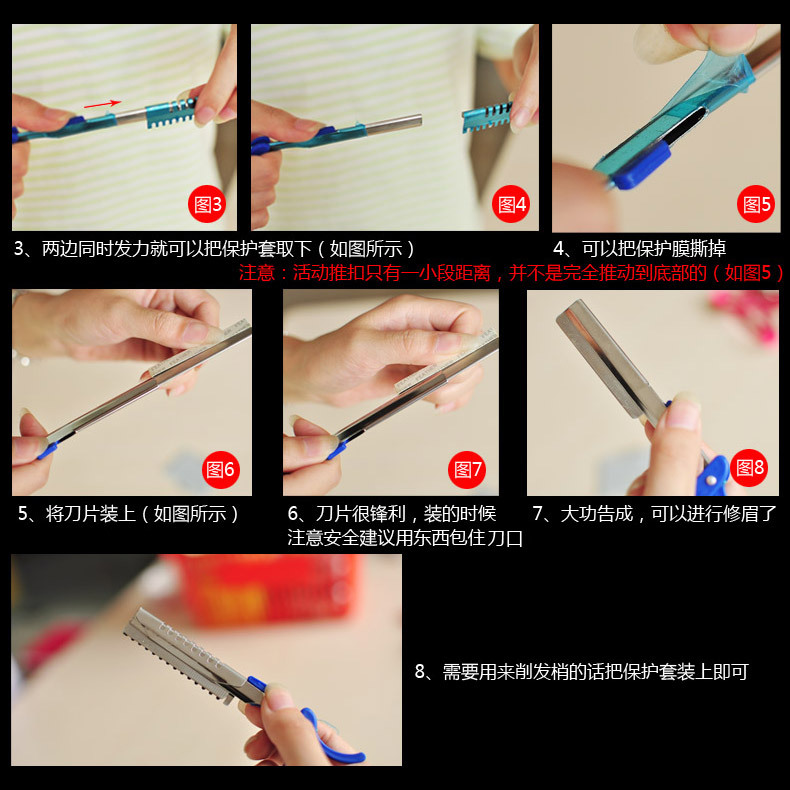 图3

图4

图5

3、两边同时发力就可以把保护套取下（如图所示）

4、可以把保护膜撕掉

注意：活动推扣只有一小段距离，并不是完全推动到底部的（如图5）

图6

图7

图8

5、将刀片装上（如图所示）

6、刀片很锋利，装的时候注意安全建议用东西包住刀口

7、大功告成，可以进行修眉了

8、需要用来削发梢的话把保护套装上即可