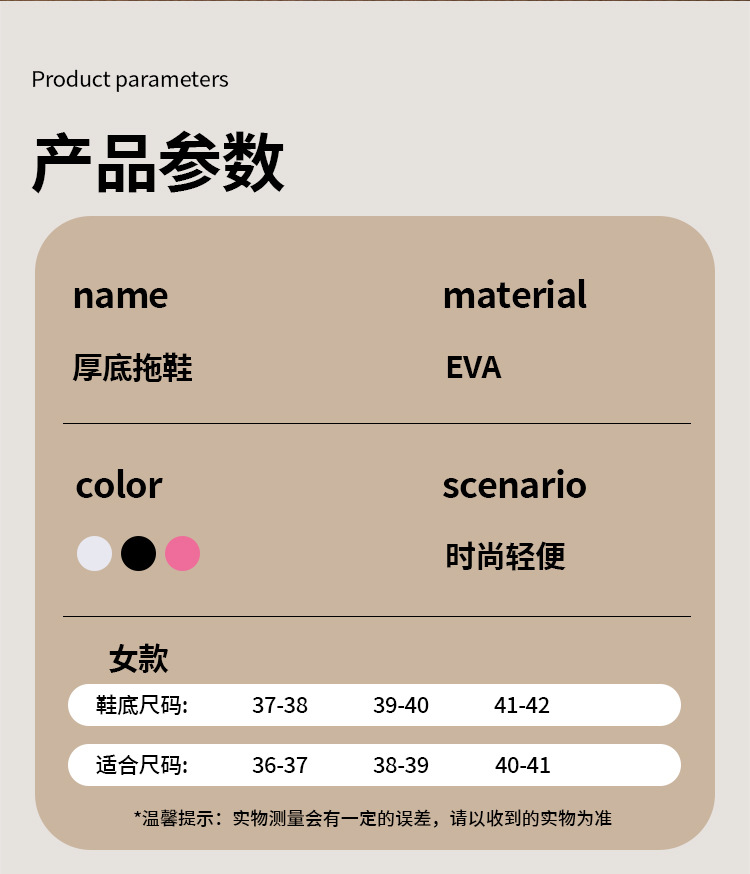 Product parameters

产品参数

name

厚底拖鞋

material

EVA

color

scenario

时尚轻便

女款

鞋底尺码: 37-38 39-40 41-42

适合尺码: 36-37 38-39 40-41

*温馨提示：实物测量会有一定的误差，请以收到的实物为准