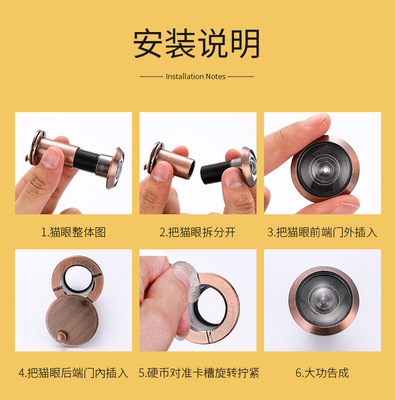 安装说明

Installation Notes

1.猫眼整体图

2.把猫眼拆分开

3.把猫眼前端门外插入

4.把猫眼后端门内插入

5.硬币对准卡槽旋转拧紧

6.大功告成