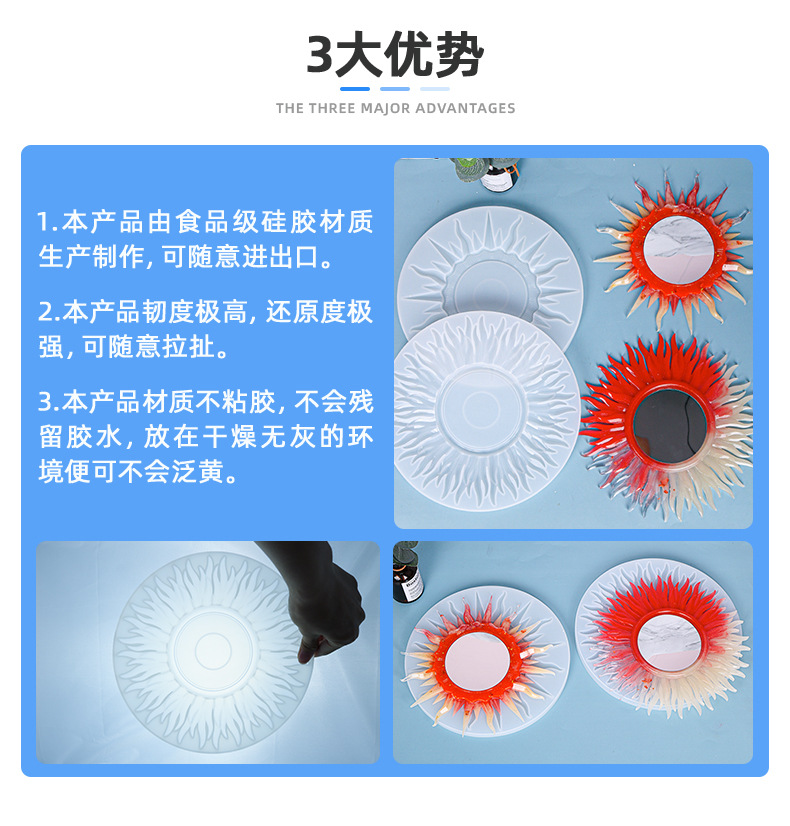 3大优势

THE THREE MAJOR ADVANTAGES

1.本产品由食品级硅胶材质生产制作, 可随意进出口。

2.本产品韧度极高, 还原度极强, 可随意拉扯。

3.本产品材质不粘胶, 不会残留胶水, 放在干燥无灰的环境便可不会泛黄。