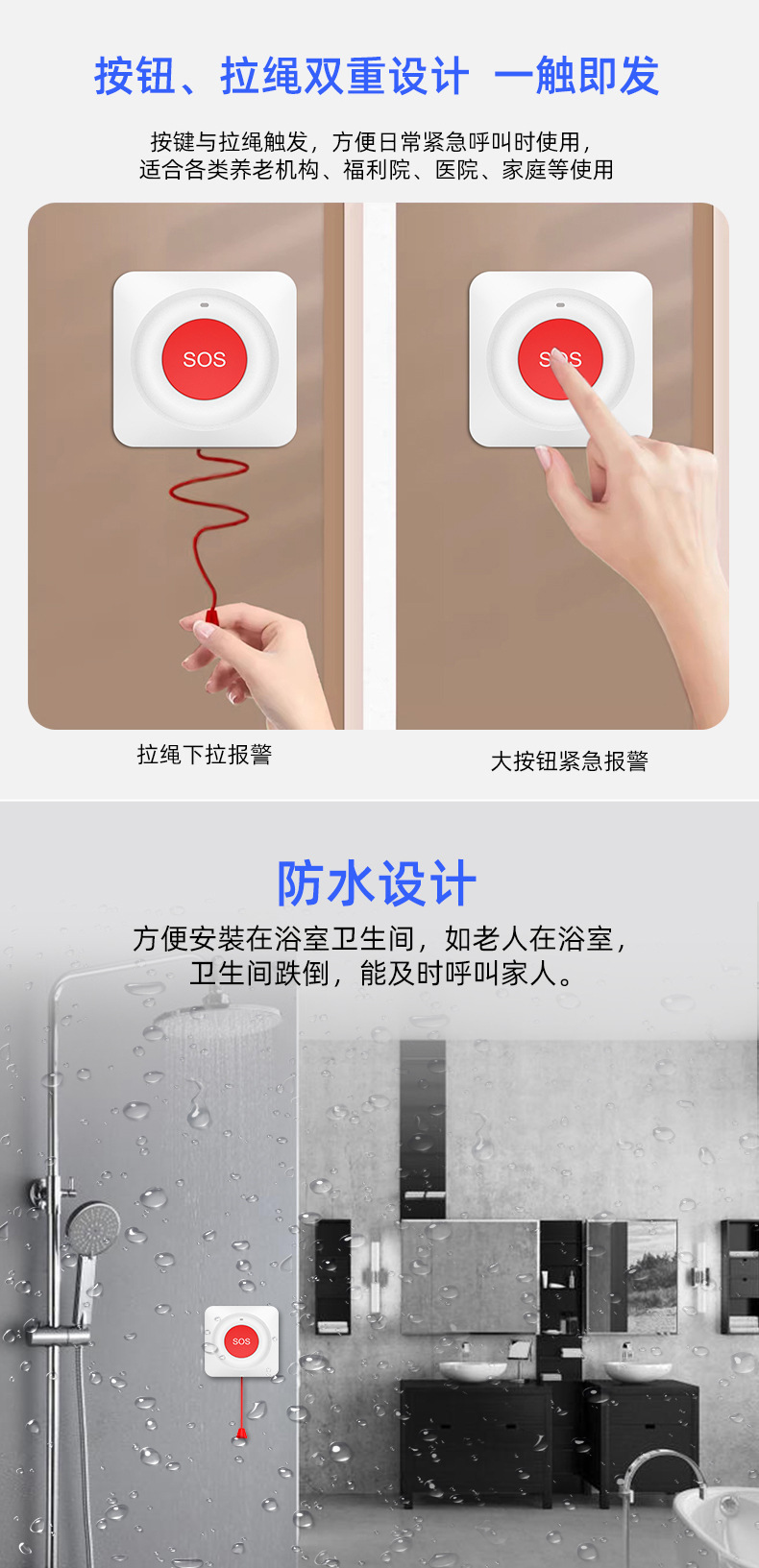 按钮、拉绳双重设计 一触即发

按键与拉绳触发，方便日常紧急呼叫时使用，
适合各类养老机构、福利院、医院、家庭等使用

SOS

SOS

拉绳下拉报警

大按钮紧急报警

防水设计

方便安装在浴室卫生间，如老人在浴室，
卫生间跌倒，能及时呼叫家人。

SOS