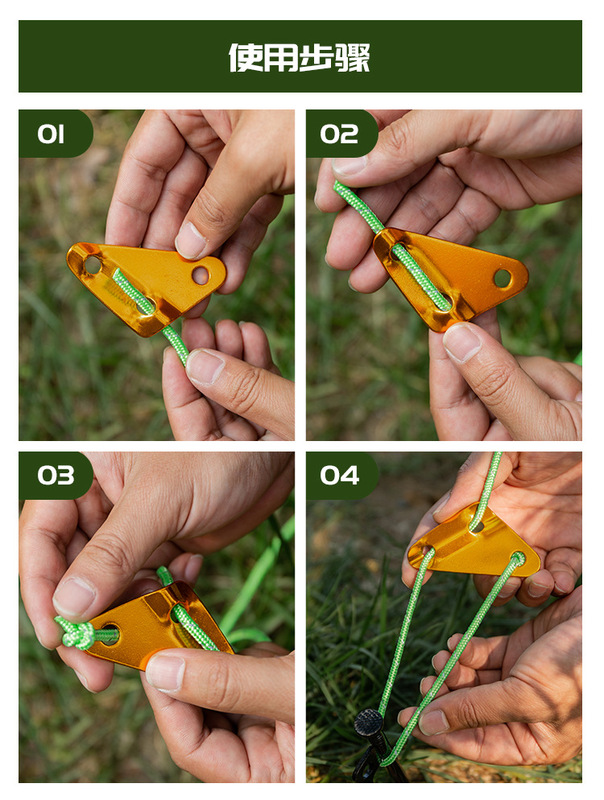 使用步骤

01

02

03

04