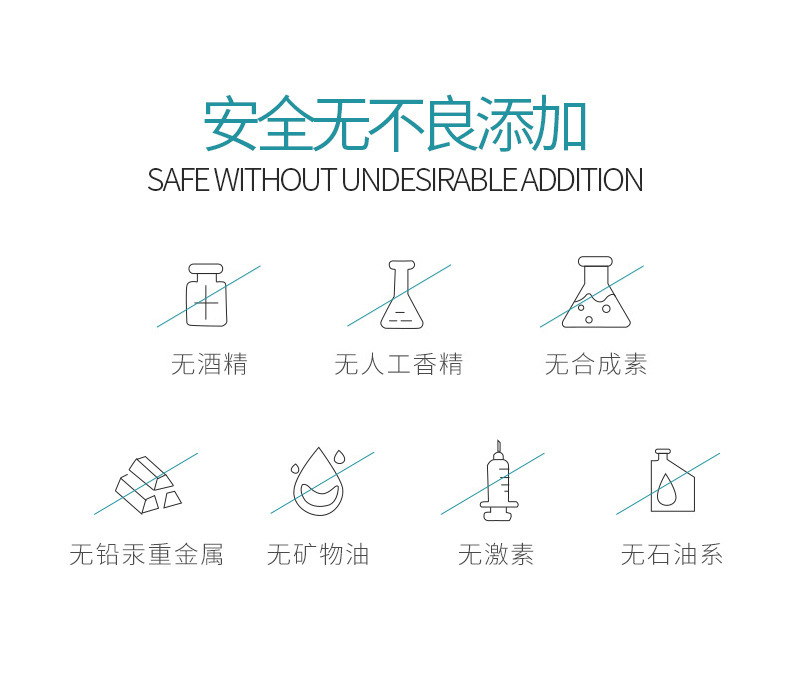 安全无不良添加

SAFE WITHOUT UNDESIRABLE ADDITION

无酒精

无人工香精

无合成素

无铅汞重金属

无矿物油

无激素

无石油系