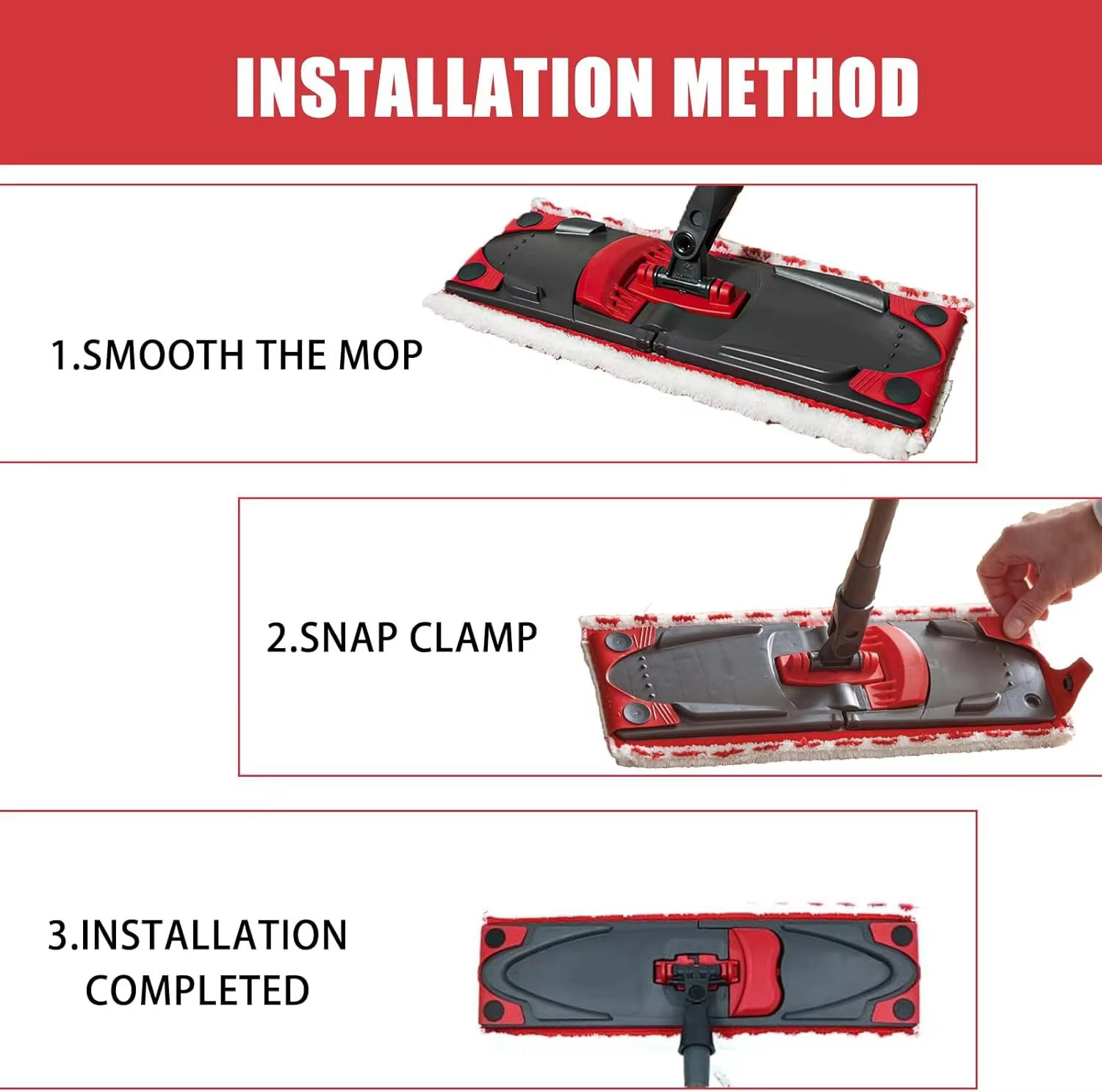 INSTALLATION METHOD

1.SMOOTH THE MOP

2.SNAP CLAMP

3.INSTALLATION COMPLETED