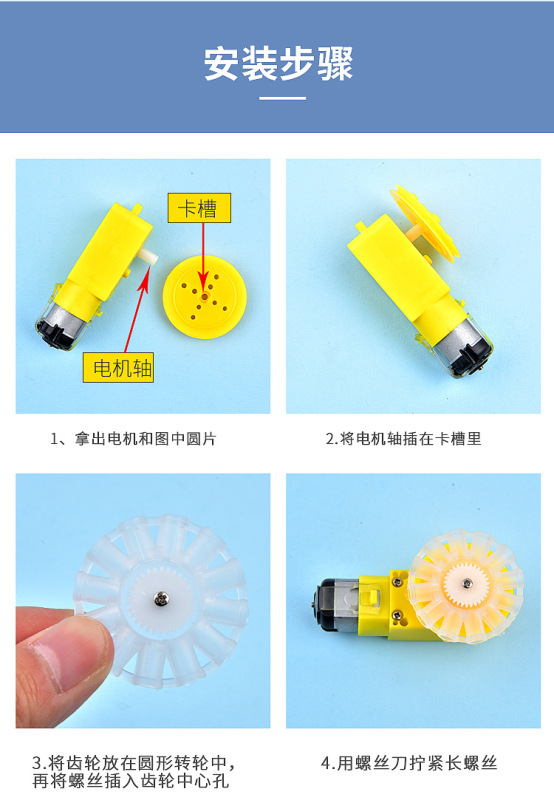 安装步骤

卡槽

电机轴

1、拿出电机和图中圆片

2.将电机轴插在卡槽里

3.将齿轮放在圆形转轮中，再将螺丝插入齿轮中心孔

4.用螺丝刀拧紧长螺丝