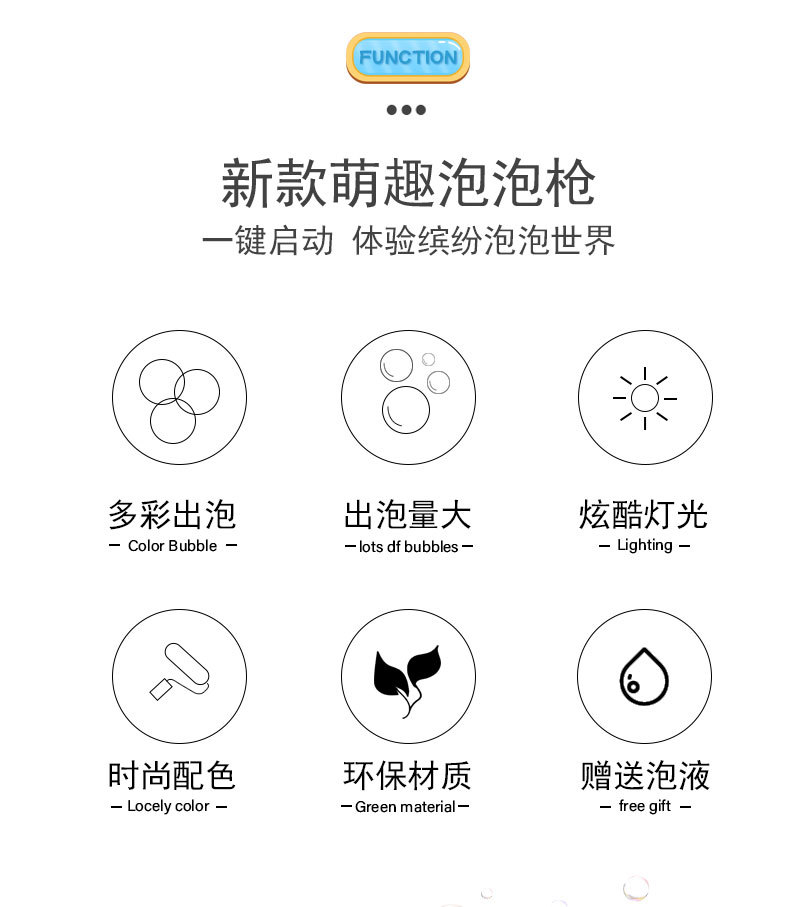 FUNCTION

新款萌趣泡泡枪

一键启动 体验缤纷泡泡世界

多彩出泡

- Color Bubble -

出泡量大

- lots df bubbles -

炫酷灯光

- Lighting -

时尚配色

- Locely color -

环保材质

- Green material -

赠送泡液

- free gift -