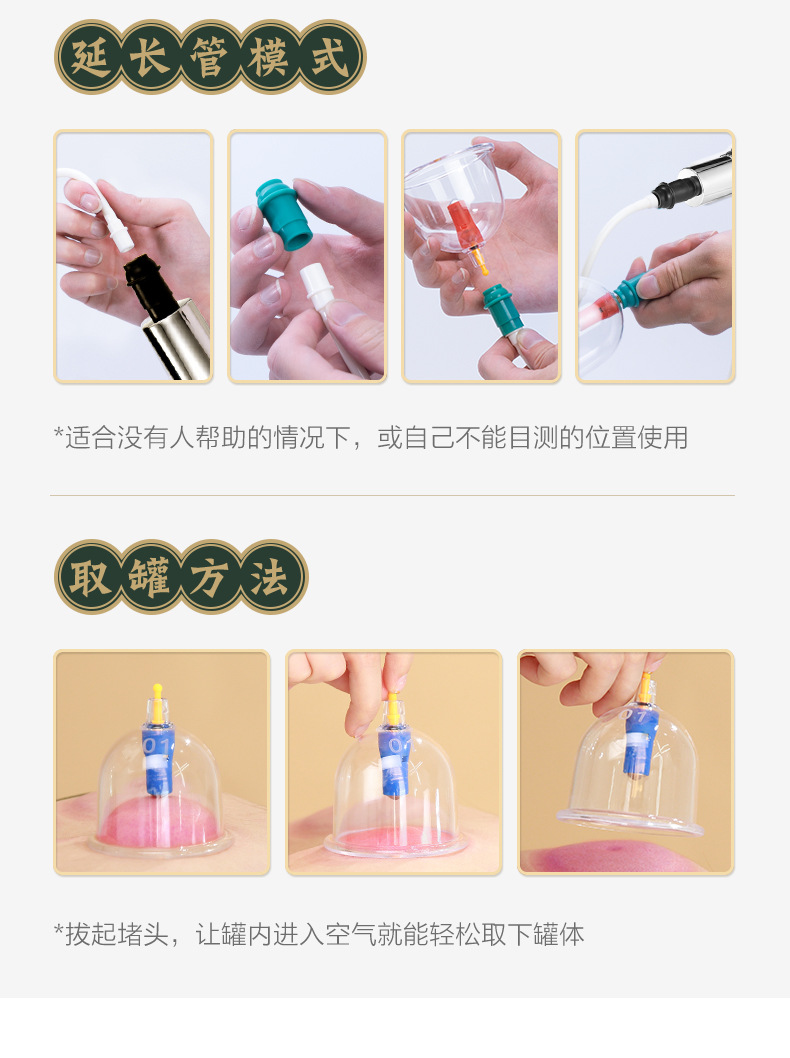 延长管模式

*适合没有人帮助的情况下，或自己不能目测的位置使用

取罐方法

*拔起堵头，让罐内进入空气就能轻松取下罐体