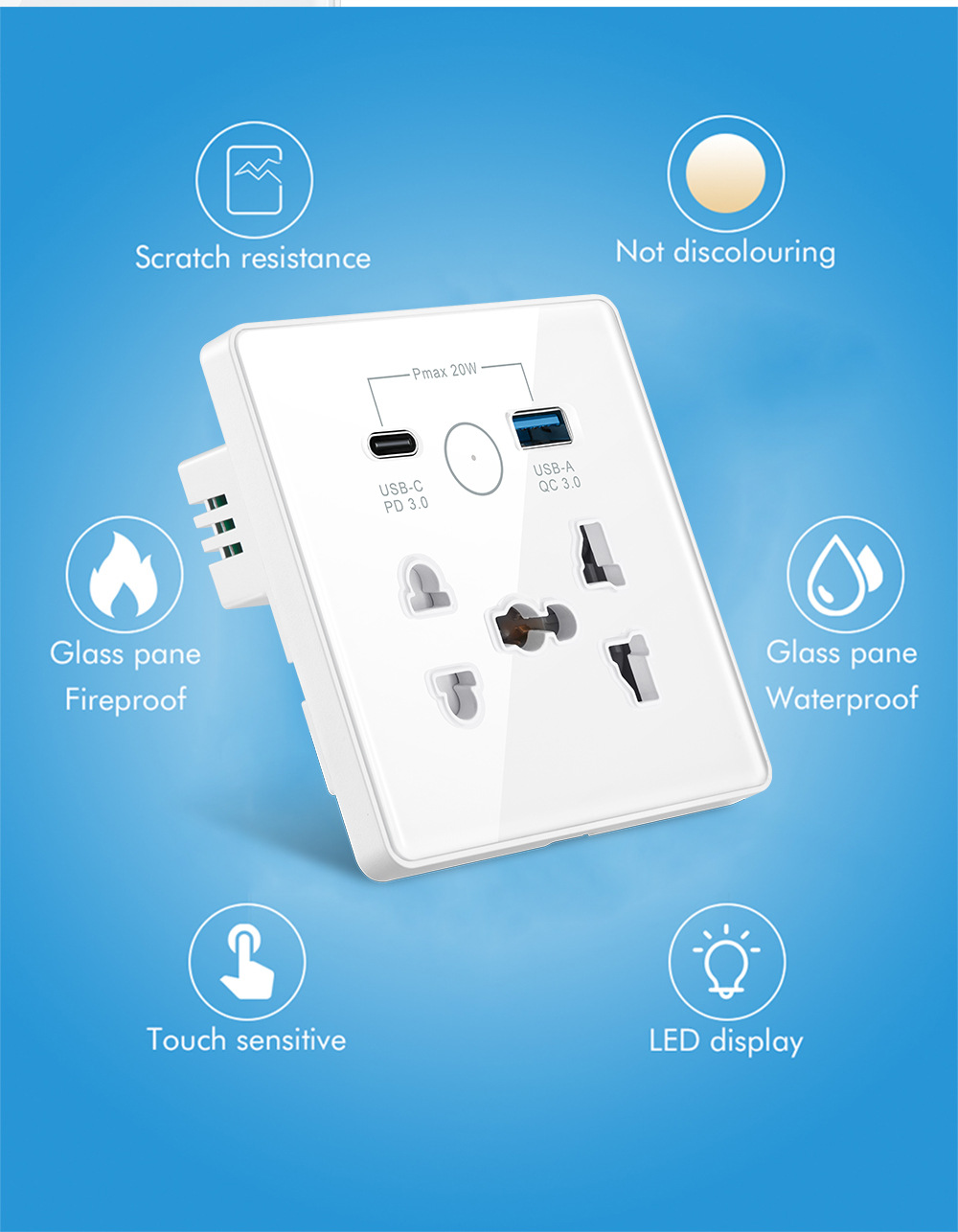 Scratch resistance

Not discolouring

Pmax 20W

USB-C
PD 3.0

USB-A
QC 3.0

Glass pane
Fireproof

Glass pane
Waterproof

Touch sensitive

LED display