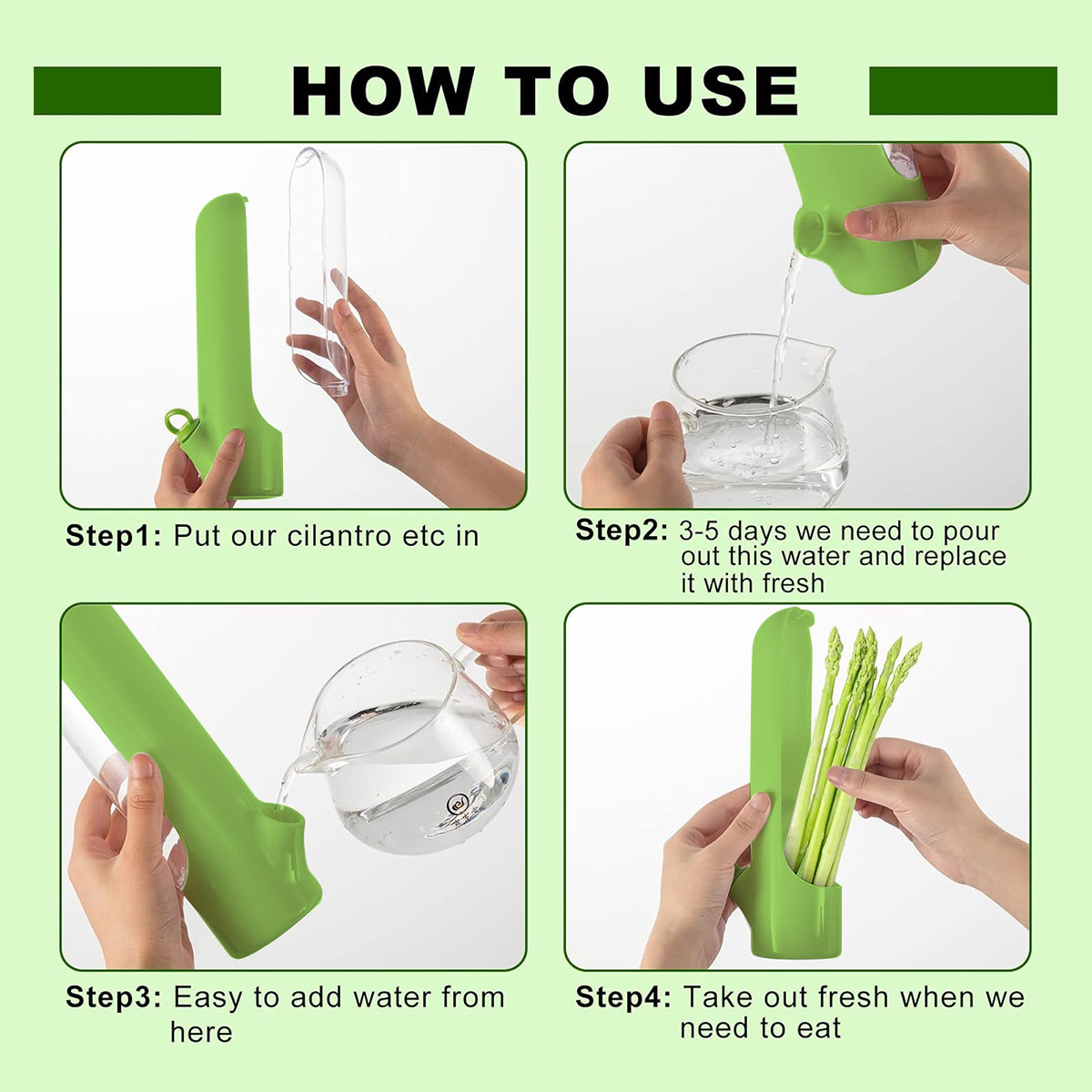 HOW TO USE

Step1: Put our cilantro etc in

Step2: 3-5 days we need to pour out this water and replace it with fresh

Step3: Easy to add water from here

Step4: Take out fresh when we need to eat