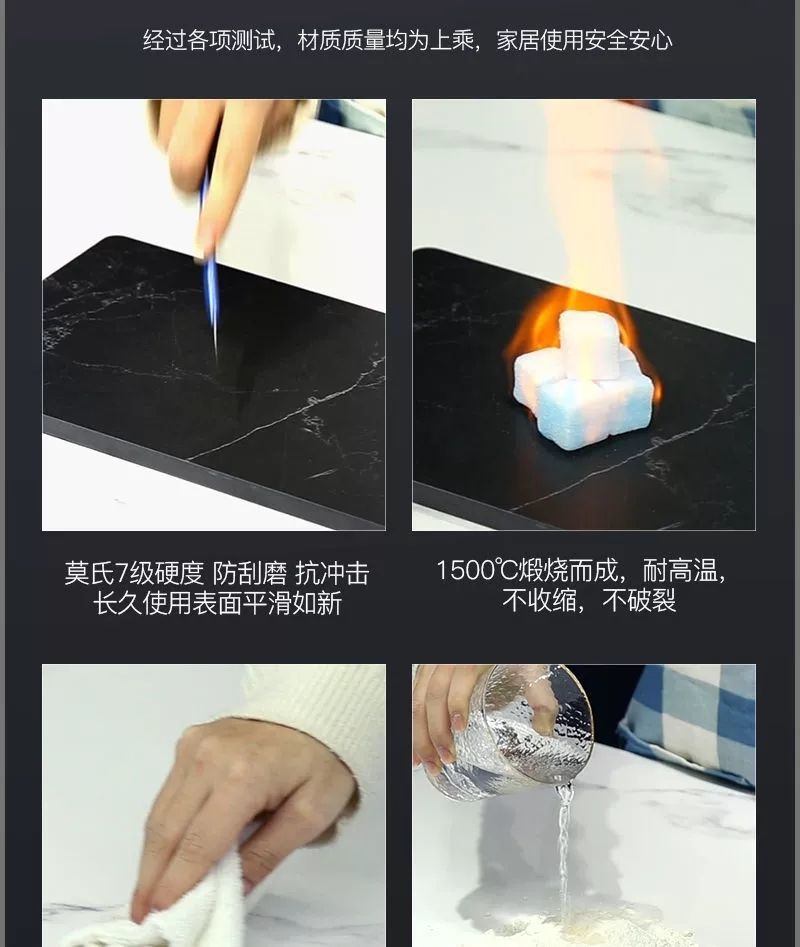 经过各项测试，材质质量均为上乘，家居使用安全安心

莫氏7级硬度 防刮磨 抗冲击
长久使用表面平滑如新

1500℃煅烧而成，耐高温，
不收缩，不破裂