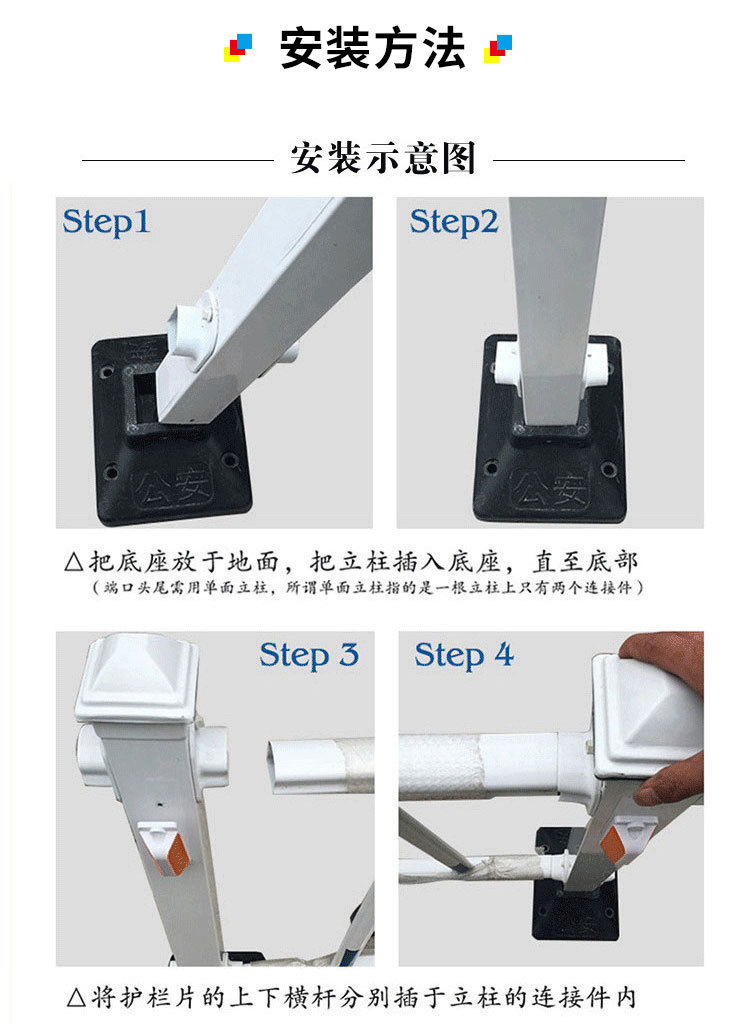 安装方法

安装示意图

Step1

公安

Step2

公安

△把底座放于地面，把立柱插入底座，直至底部
（端口头尾需用单面立柱，所谓单面立柱指的是一根立柱上只有两个连接件）

Step 3

Step 4

△将护栏片的上下横杆分别插于立柱的连接件内