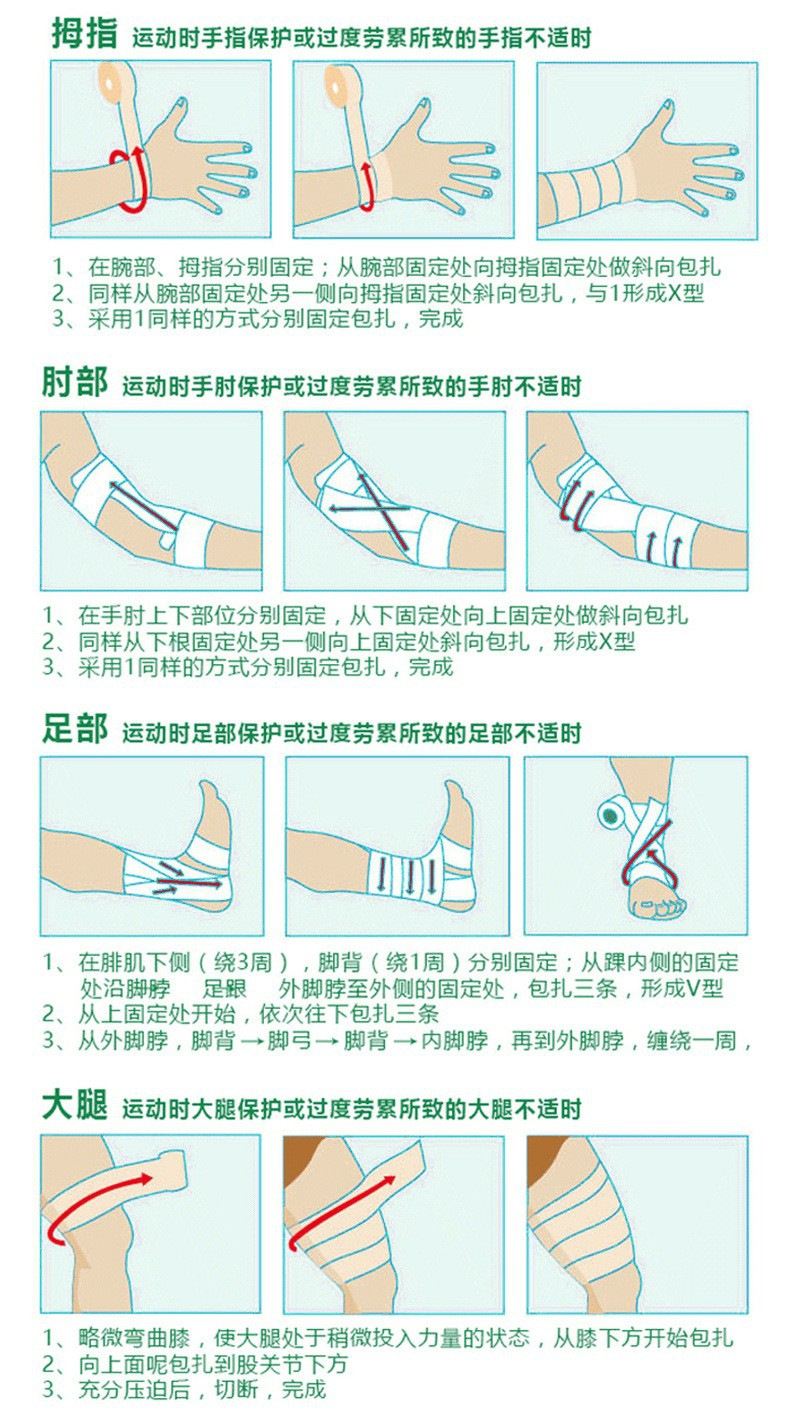 拇指 运动时手指保护或过度劳累所致的手指不适时

1、在腕部、拇指分别固定；从腕部固定处向拇指固定处做斜向包扎
2、同样从腕部固定处另一侧向拇指固定处斜向包扎，与1形成X型
3、采用1同样的方式分别固定包扎，完成

肘部 运动时手肘保护或过度劳累所致的手肘不适时

1、在手肘上下部位分别固定，从下固定处向上固定处做斜向包扎
2、同样从下根固定处另一侧向上固定处斜向包扎，形成X型
3、采用1同样的方式分别固定包扎，完成

足部 运动时足部保护或过度劳累所致的足部不适时

1、在腓肌下侧（绕3周），脚背（绕1周）分别固定；从踝内侧的固定处沿脚脖 足跟 外脚脖至外侧的固定处，包扎三条，形成V型
2、从上固定处开始，依次往下包扎三条
3、从外脚脖，脚背 → 脚弓 → 脚背 → 内脚脖，再到外脚脖，缠绕一周，

大腿 运动时大腿保护或过度劳累所致的大腿不适时

1、略微弯曲膝，使大腿处于稍微投入力量的状态，从膝下方开始包扎
2、向上面呢包扎到股关节下方
3、充分压迫后，切断，完成