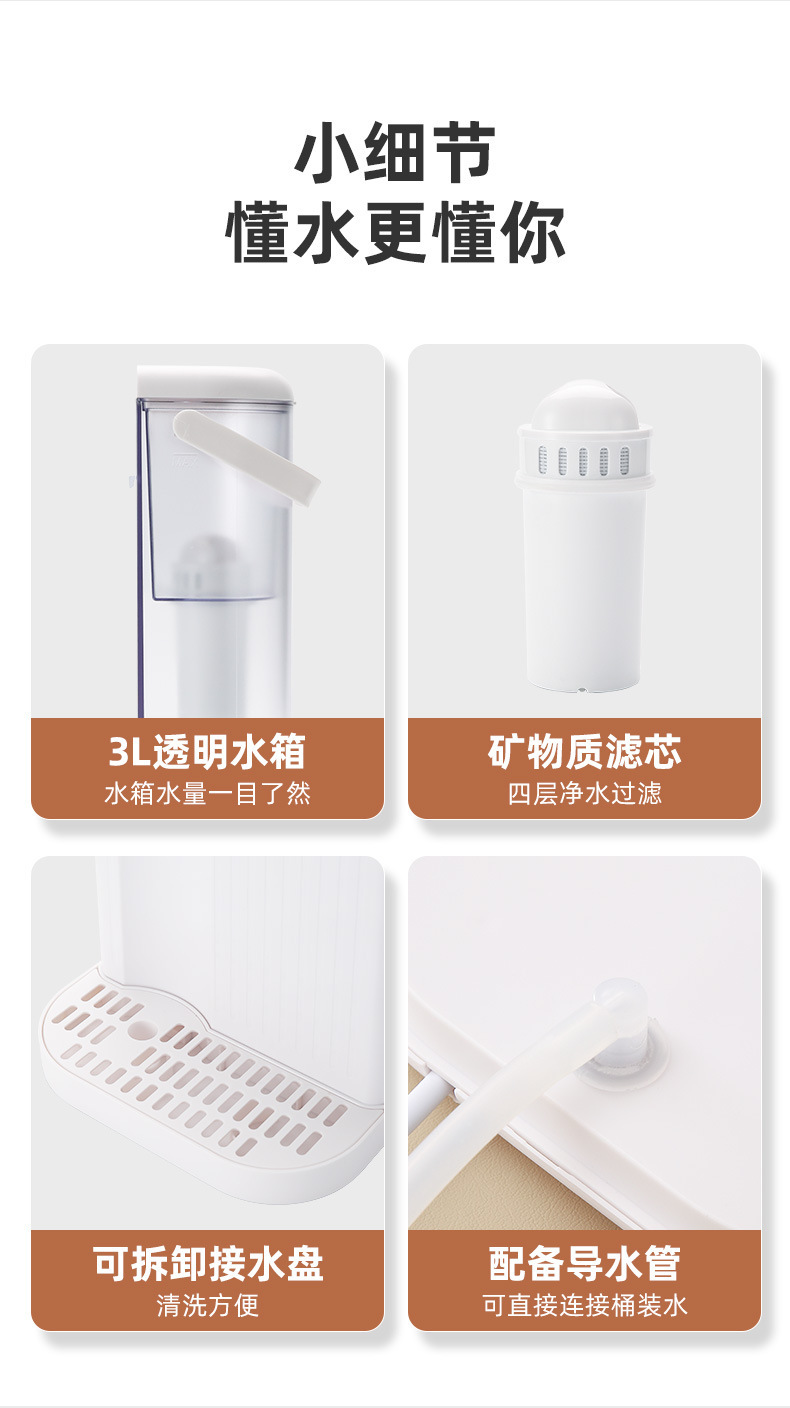 小细节
懂水更懂你

3L透明水箱
水箱水量一目了然

矿物质滤芯
四层净水过滤

可拆卸接水盘
清洗方便

配备导水管
可直接连接桶装水