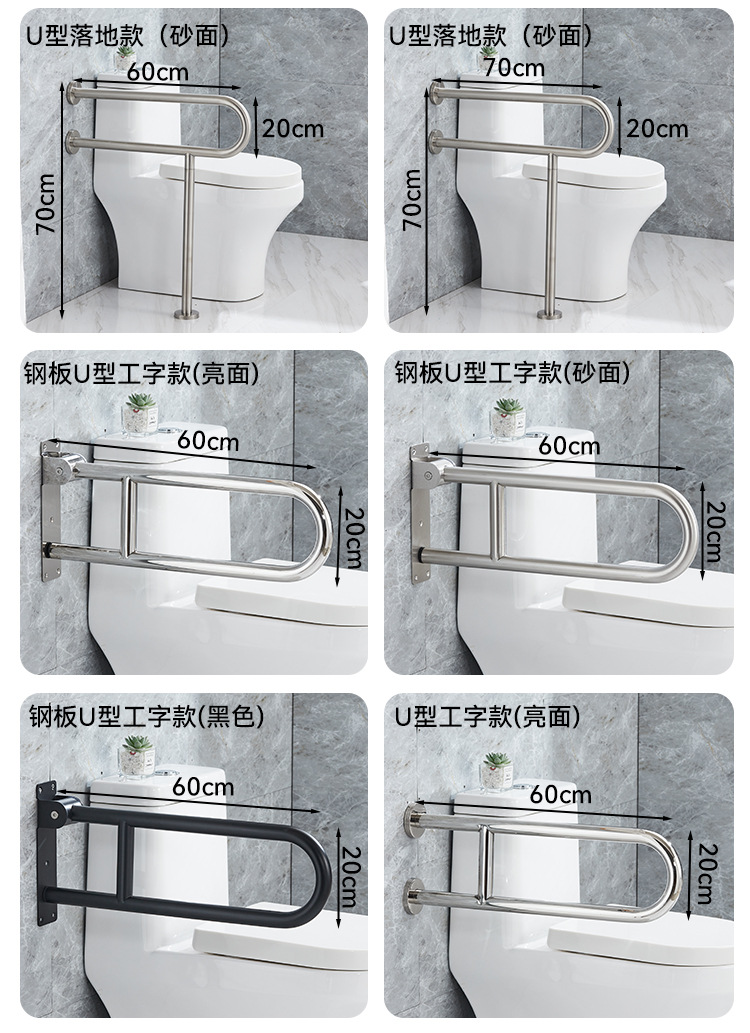 U型落地款（砂面）
60cm
20cm
70cm

U型落地款（砂面）
70cm
20cm
70cm

钢板U型工字款(亮面)
60cm
20cm

钢板U型工字款(砂面)
60cm
20cm

钢板U型工字款(黑色)
60cm
20cm

U型工字款(亮面)
60cm
20cm