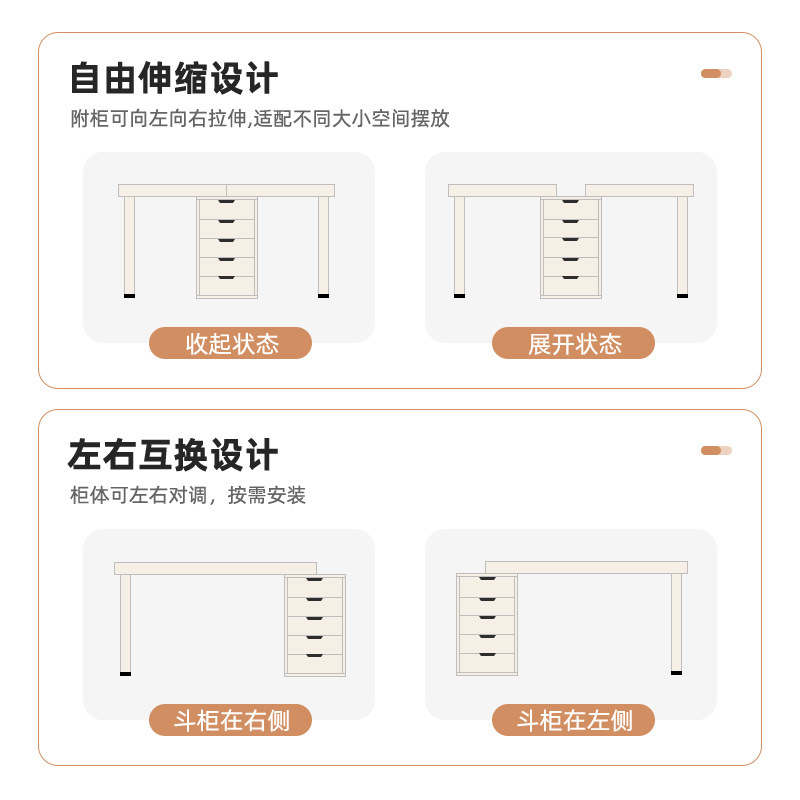 自由伸缩设计

附柜可向左向右拉伸,适配不同大小空间摆放

收起状态

展开状态

左右互换设计

柜体可左右对调，按需安装

斗柜在右侧

斗柜在左侧