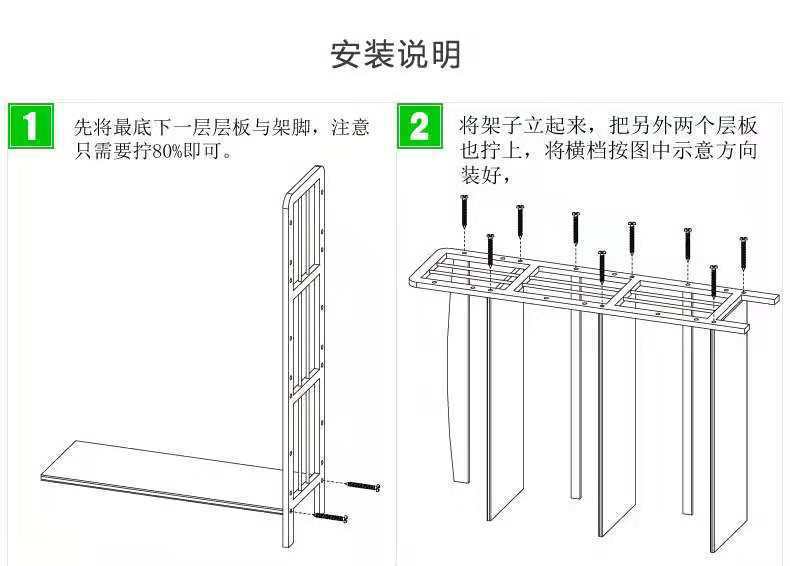 安装说明

1

先将最底下一层层板与架脚，注意只需要拧80%即可。

2

将架子立起来，把另外两个层板也拧上，将横档按图中示意方向装好，