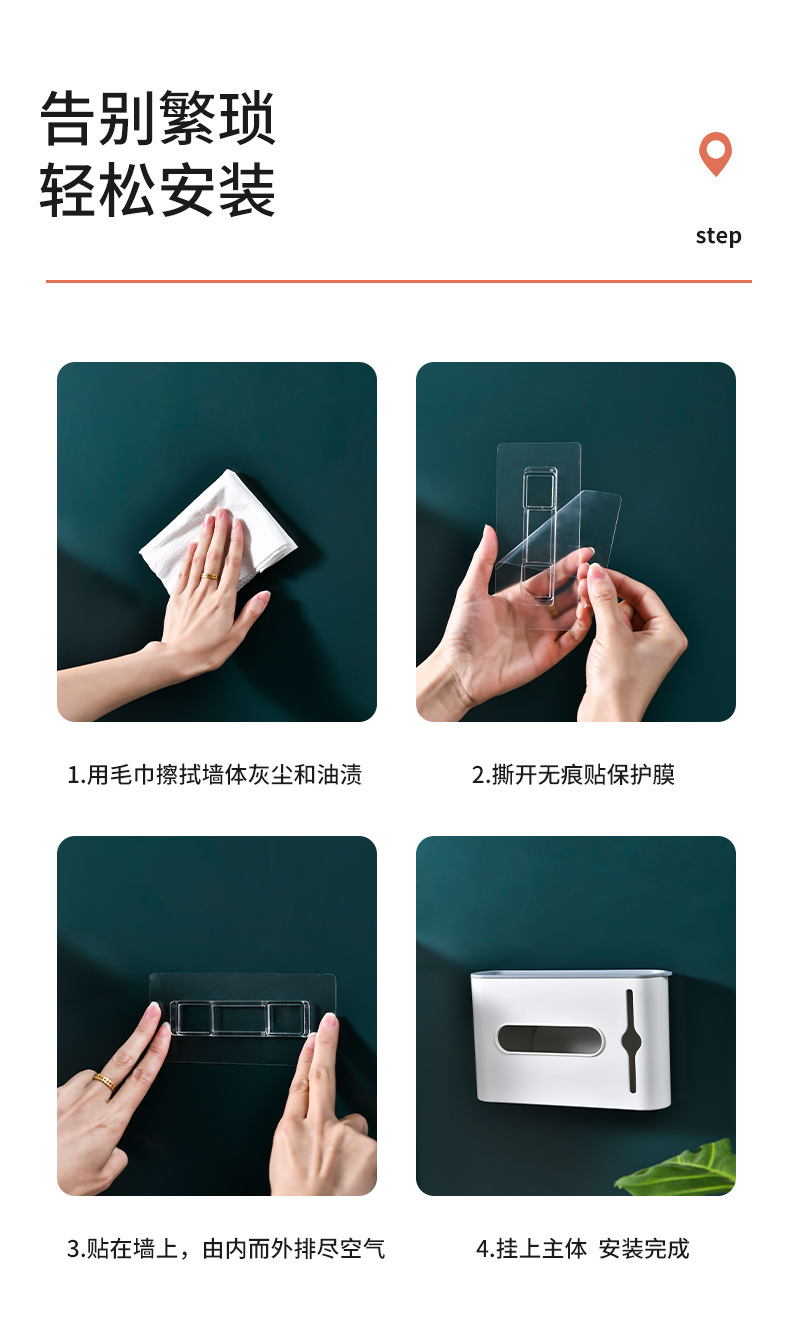 告别繁琐
轻松安装

step

1.用毛巾擦拭墙体灰尘和油渍

2.撕开无痕贴保护膜

3.贴在墙上，由内而外排尽空气

4.挂上主体 安装完成