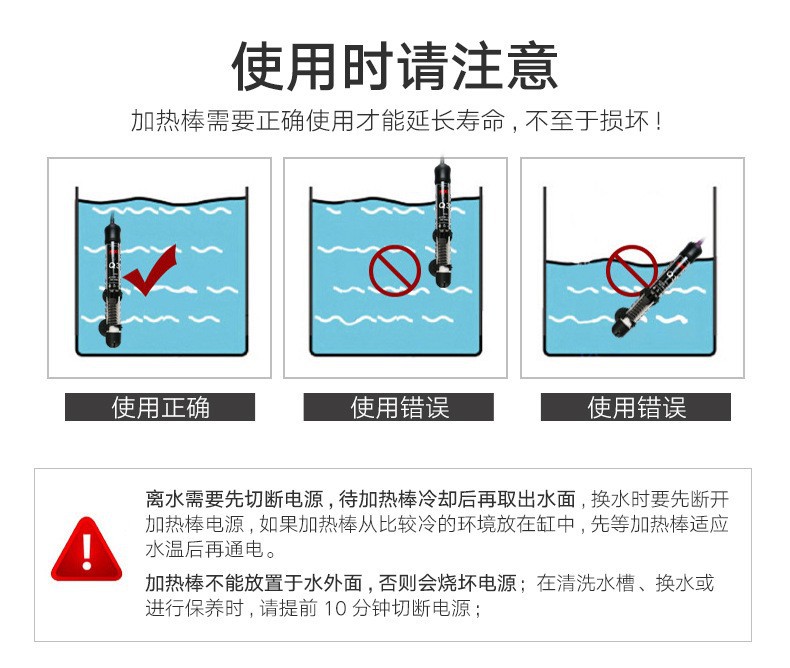 使用时请注意

加热棒需要正确使用才能延长寿命，不至于损坏！

使用正确

使用错误

使用错误

离水需要先切断电源，待加热棒冷却后再取出水面，换水时要先断开加热棒电源，如果加热棒从比较冷的环境放在缸中，先等加热棒适应水温后再通电。

加热棒不能放置于水外面，否则会烧坏电源；在清洗水槽、换水或进行保养时，请提前 10 分钟切断电源；