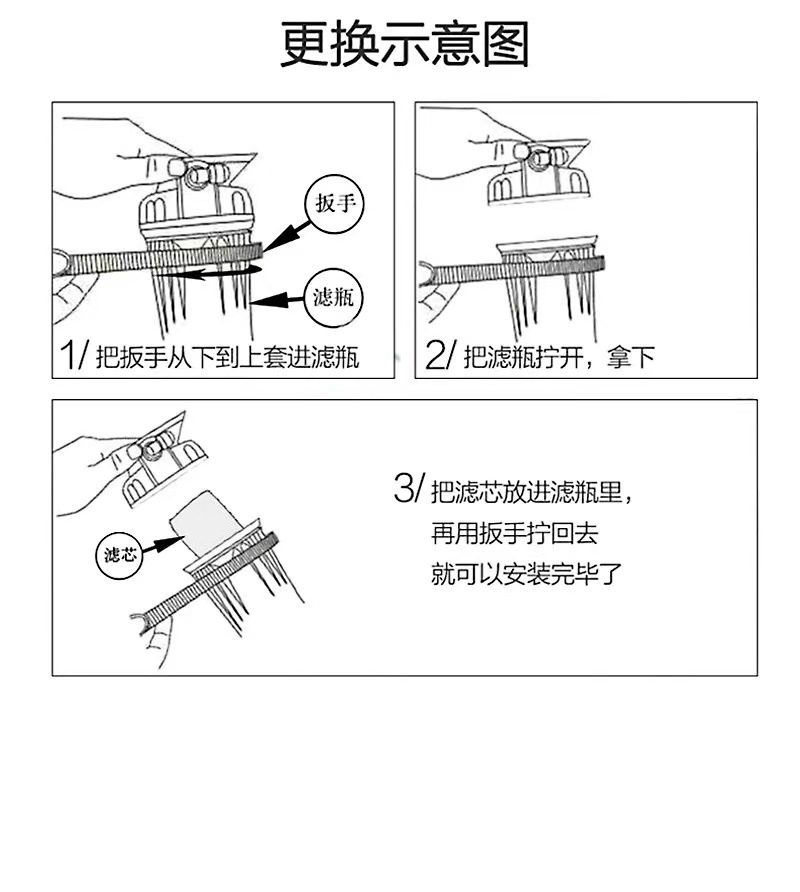 更换示意图

扳手

滤瓶

1/ 把扳手从下到上套进滤瓶

2/ 把滤瓶拧开，拿下

滤芯

3/ 把滤芯放进滤瓶里，
再用扳手拧回去
就可以安装完毕了