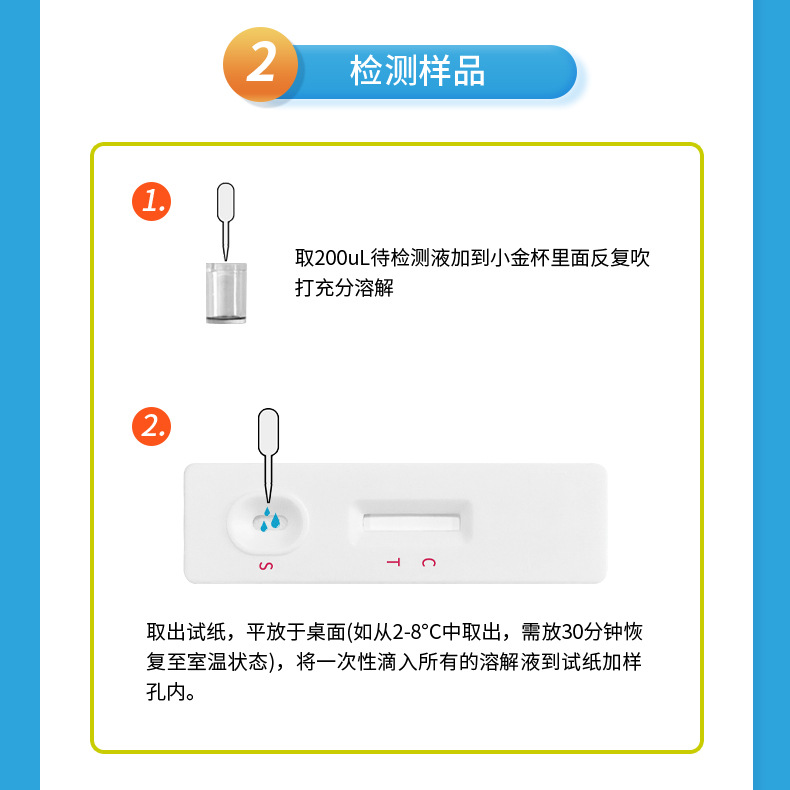 2 检测样品

1.

取200uL待检测液加到小金杯里面反复吹打充分溶解

2.

S T C

取出试纸，平放于桌面(如从2-8°C中取出，需放30分钟恢复至室温状态)，将一次性滴入所有的溶解液到试纸加样孔内。