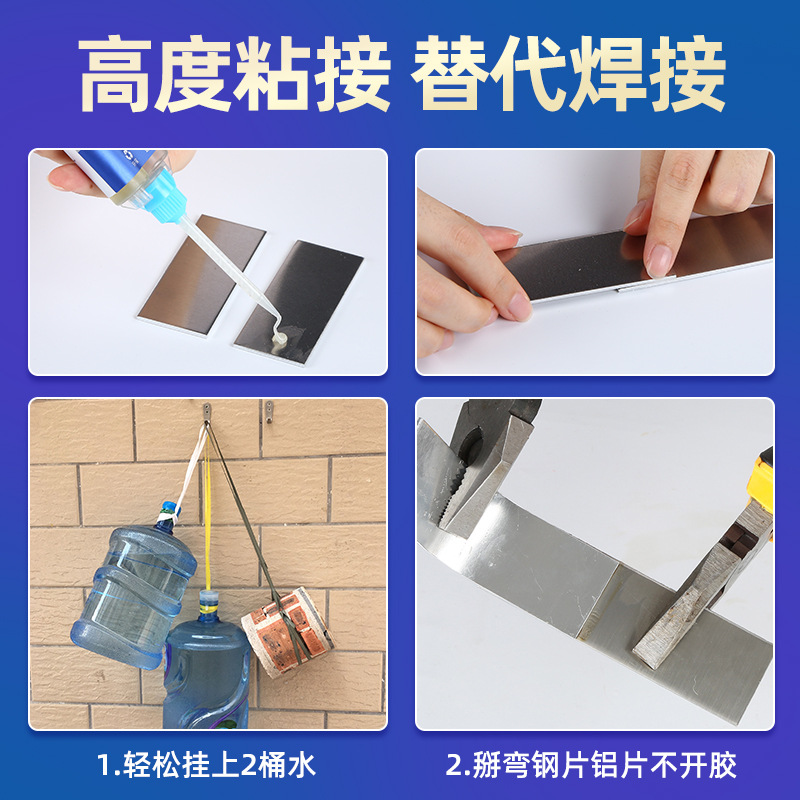 高度粘接 替代焊接

1.轻松挂上2桶水

2.掰弯钢片铝片不开胶