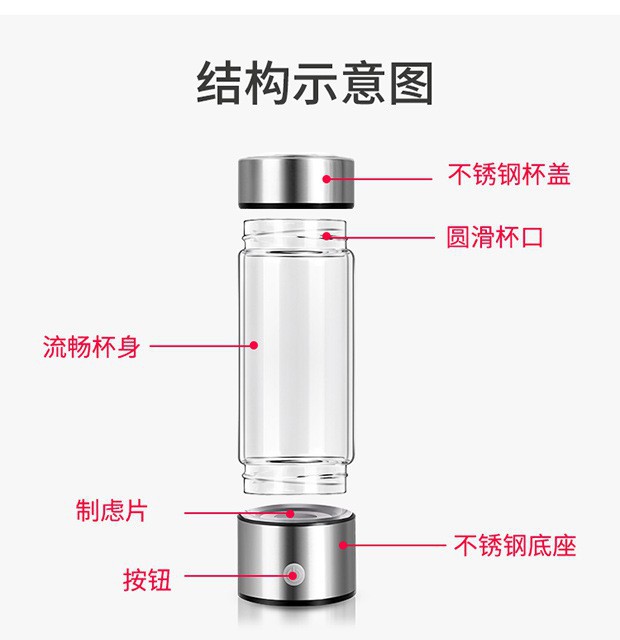 结构示意图

不锈钢杯盖

圆滑杯口

流畅杯身

制虑片

不锈钢底座

按钮