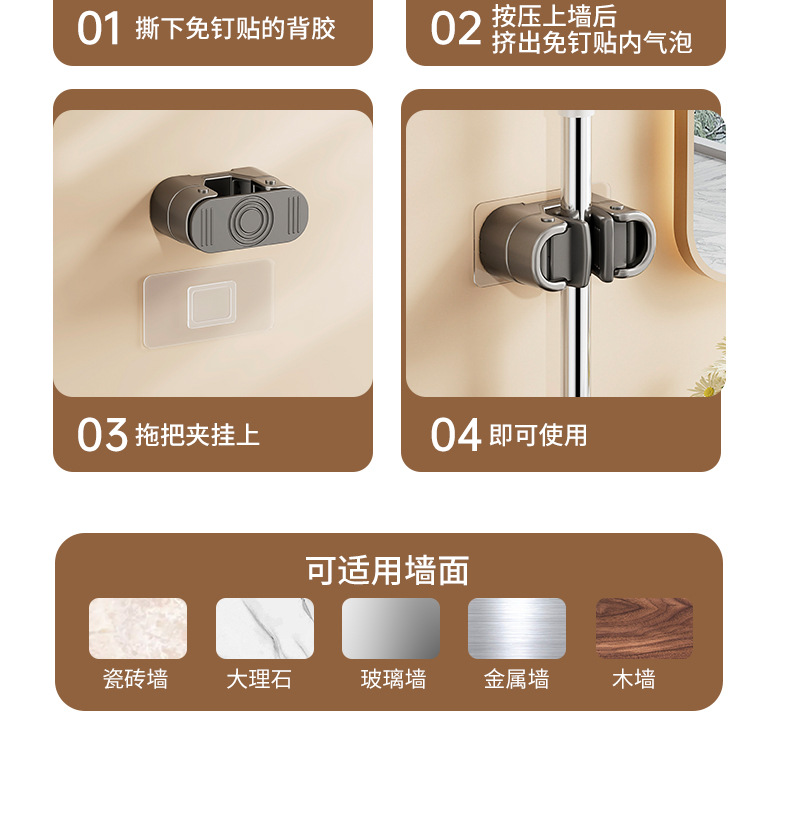 01 撕下免钉贴的背胶

02 按压上墙后
挤出免钉贴内气泡

03 拖把夹挂上

04 即可使用

可适用墙面

瓷砖墙

大理石

玻璃墙

金属墙

木墙