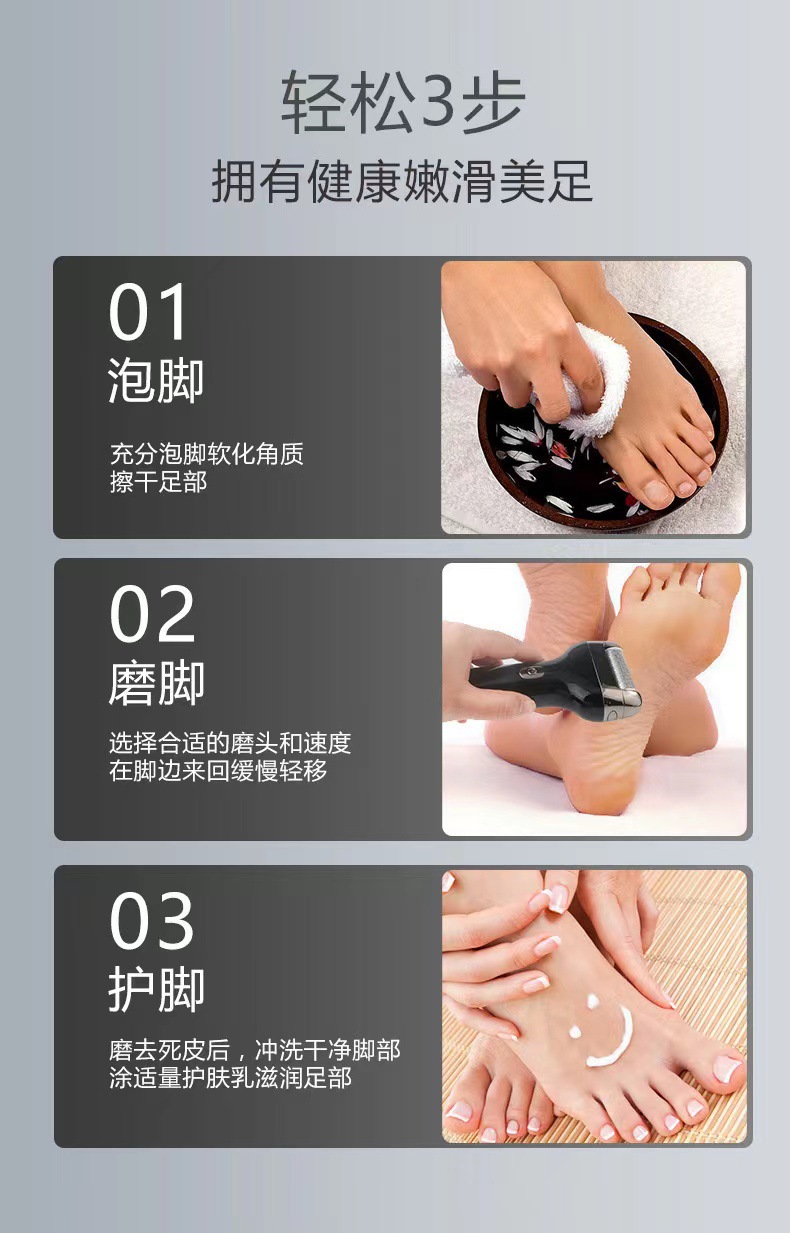 轻松3步
拥有健康嫩滑美足

01
泡脚

充分泡脚软化角质
擦干足部

02
磨脚

选择合适的磨头和速度
在脚边来回缓慢轻移

03
护脚

磨去死皮后，冲洗干净脚部
涂适量护肤乳滋润足部