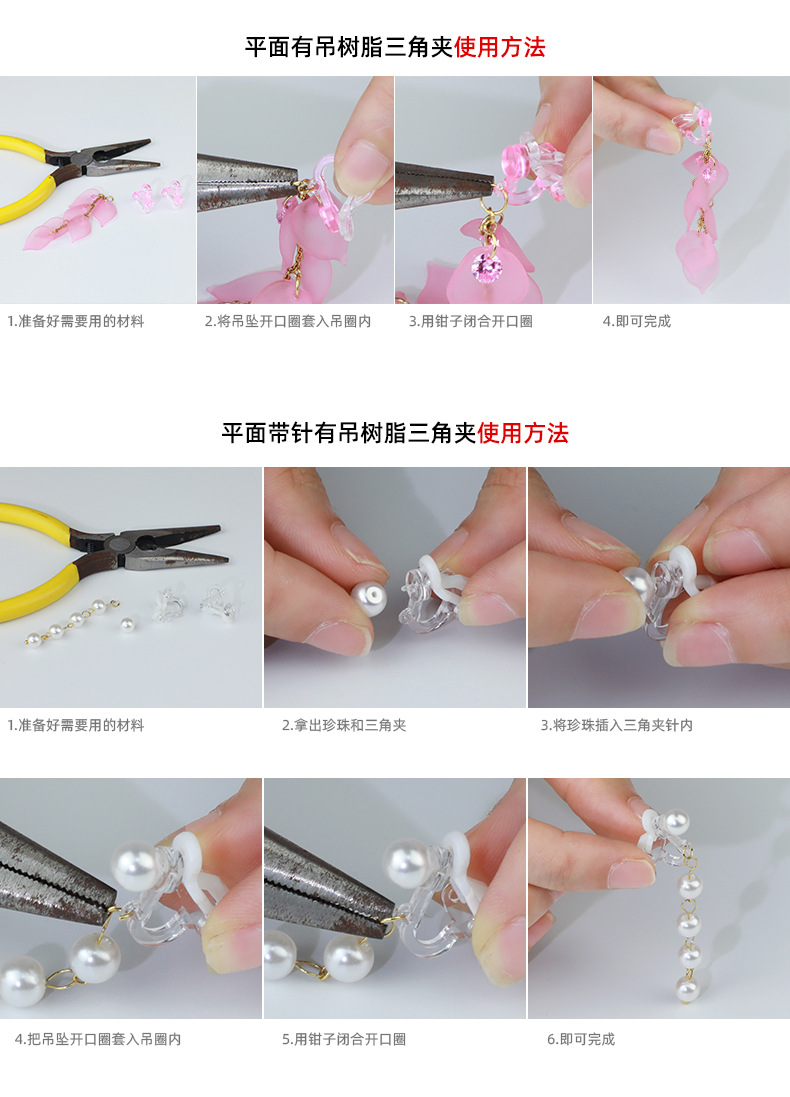 平面有吊树脂三角夹使用方法

1.准备好需要用的材料

2.将吊坠开口圈套入吊圈内

3.用钳子闭合开口圈

4.即可完成

平面带针有吊树脂三角夹使用方法

1.准备好需要用的材料

2.拿出珍珠和三角夹

3.将珍珠插入三角夹针内

4.把吊坠开口圈套入吊圈内

5.用钳子闭合开口圈

6.即可完成