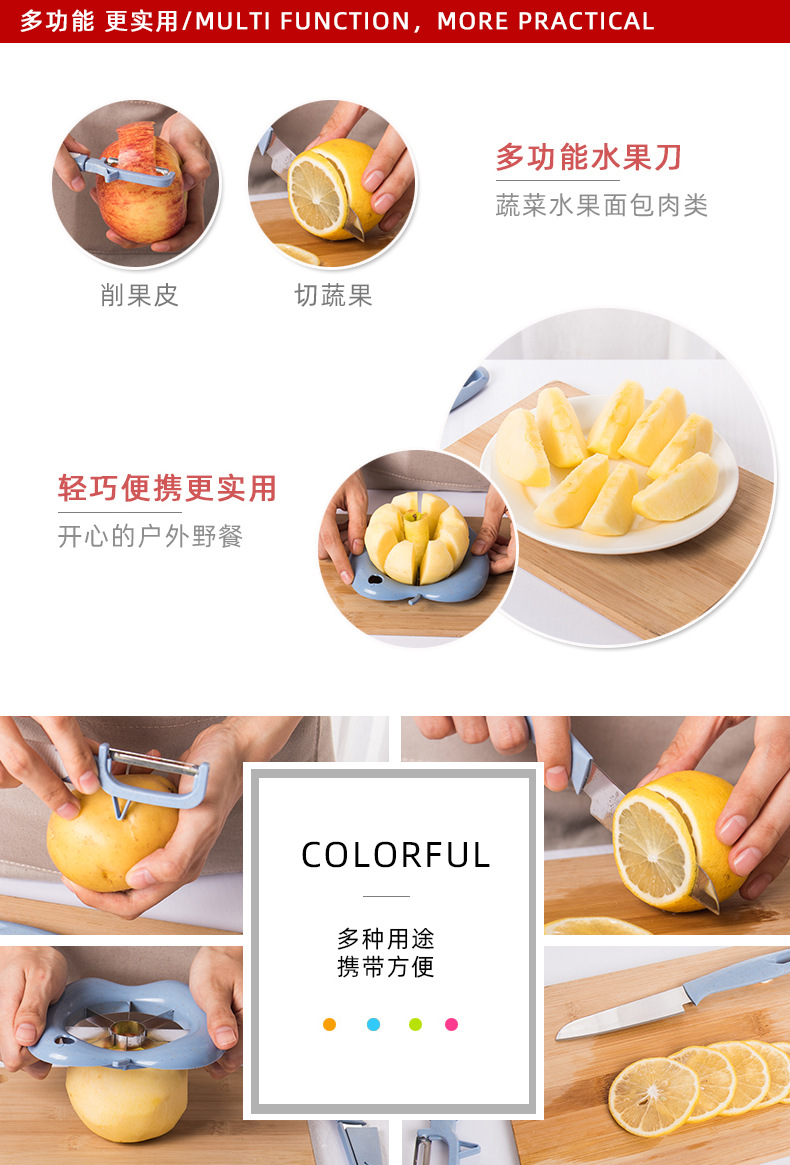 多功能 更实用/MULTI FUNCTION，MORE PRACTICAL

削果皮

切蔬果

多功能水果刀
蔬菜水果面包肉类

轻巧便携更实用
开心的户外野餐

COLORFUL

多种用途
携带方便