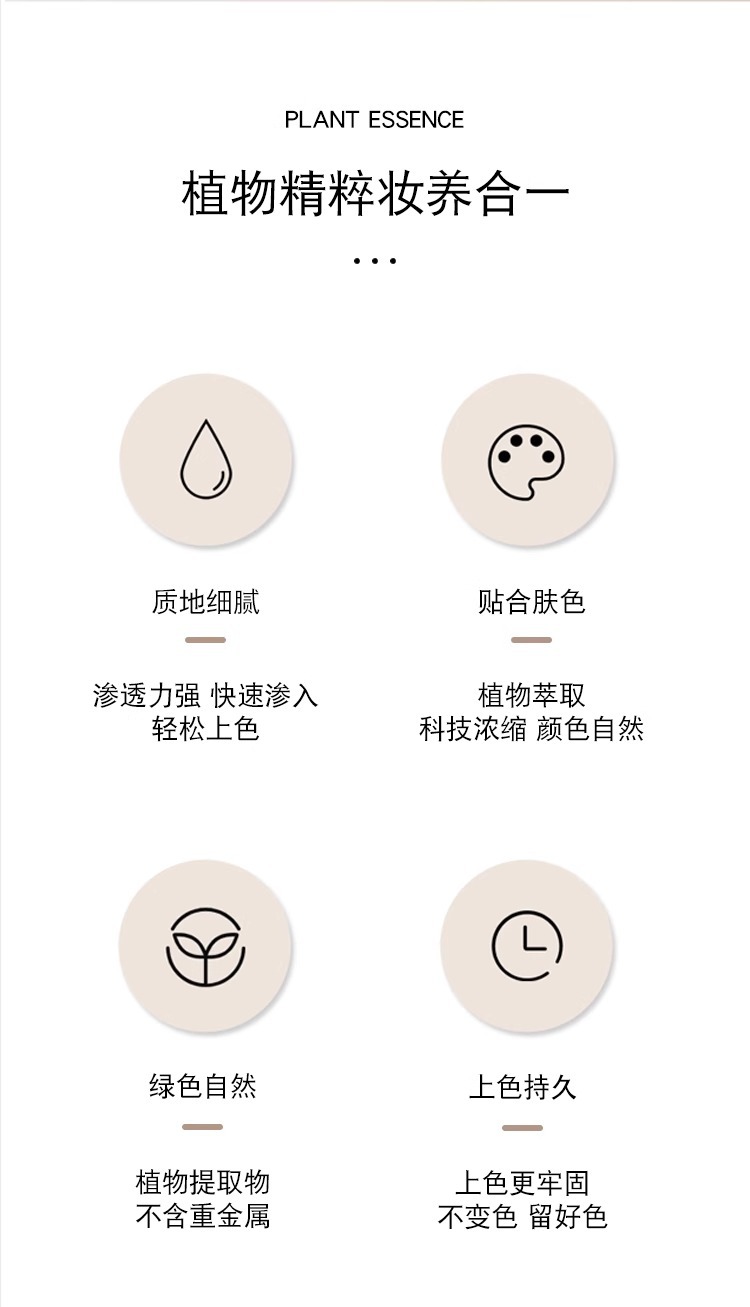 PLANT ESSENCE

植物精粹妆养合一

...

质地细腻

渗透力强 快速渗入
轻松上色

贴合肤色

植物萃取
科技浓缩 颜色自然

绿色自然

植物提取物
不含重金属

上色持久

上色更牢固
不变色 留好色