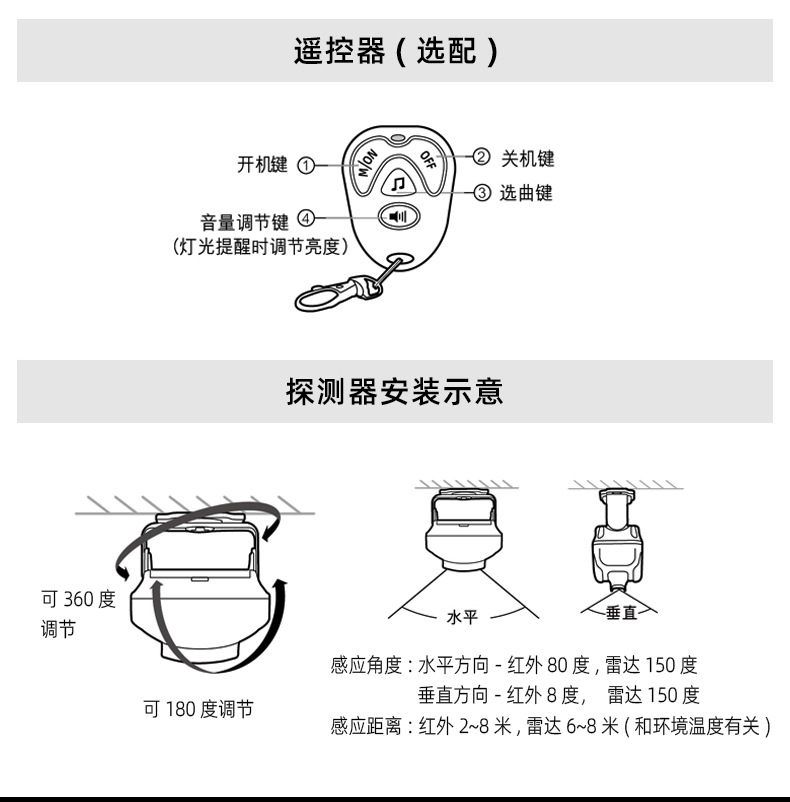 遥控器（选配）

开机键 ①
M/ON
OFF
② 关机键
③ 选曲键
音量调节键 ④
（灯光提醒时调节亮度）

探测器安装示意

可 360 度调节

可 180 度调节

水平

垂直

感应角度：水平方向 - 红外 80 度，雷达 150 度
垂直方向 - 红外 8 度， 雷达 150 度
感应距离：红外 2~8 米，雷达 6~8 米（和环境温度有关）