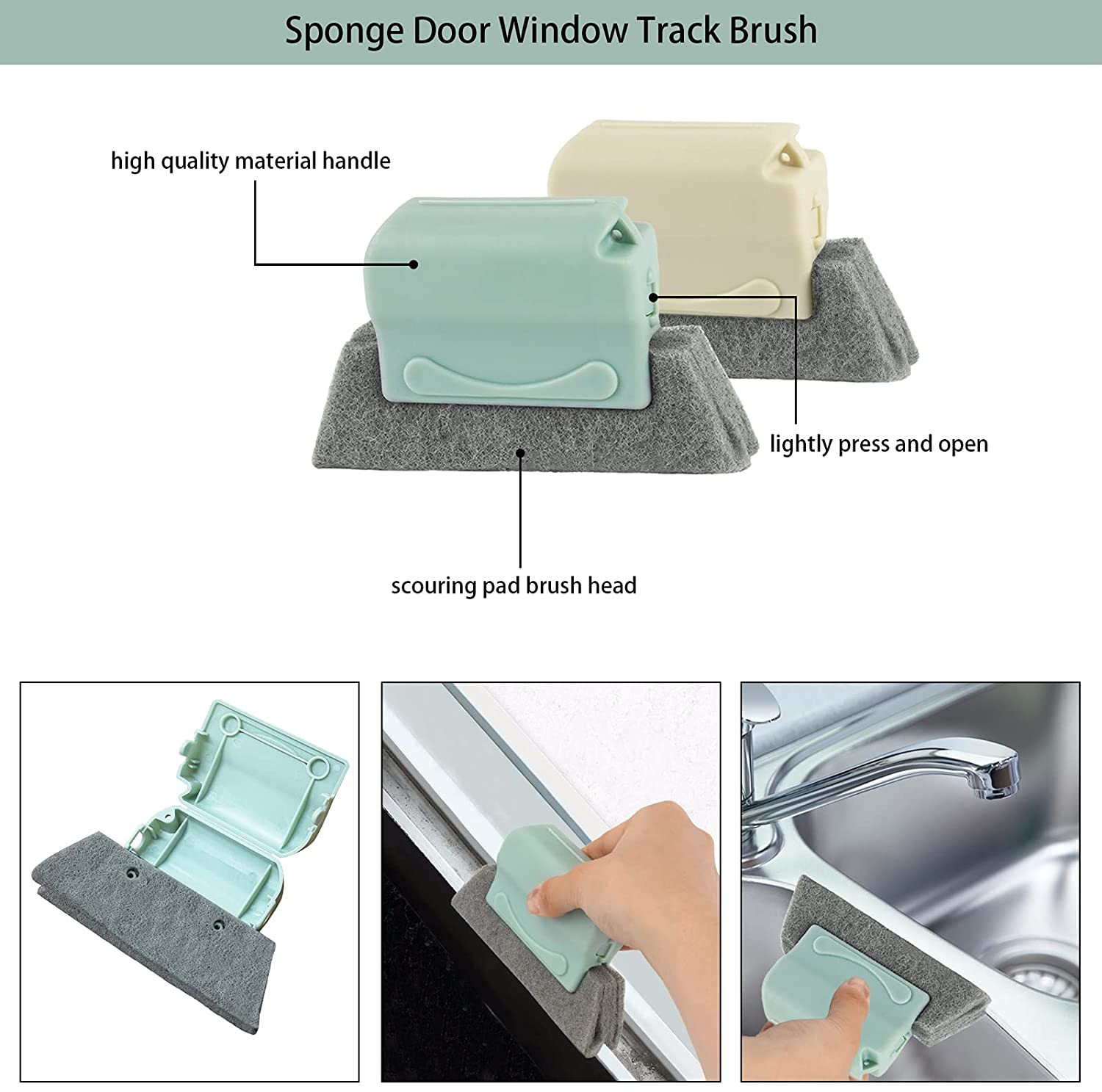 Sponge Door Window Track Brush

high quality material handle

lightly press and open

scouring pad brush head