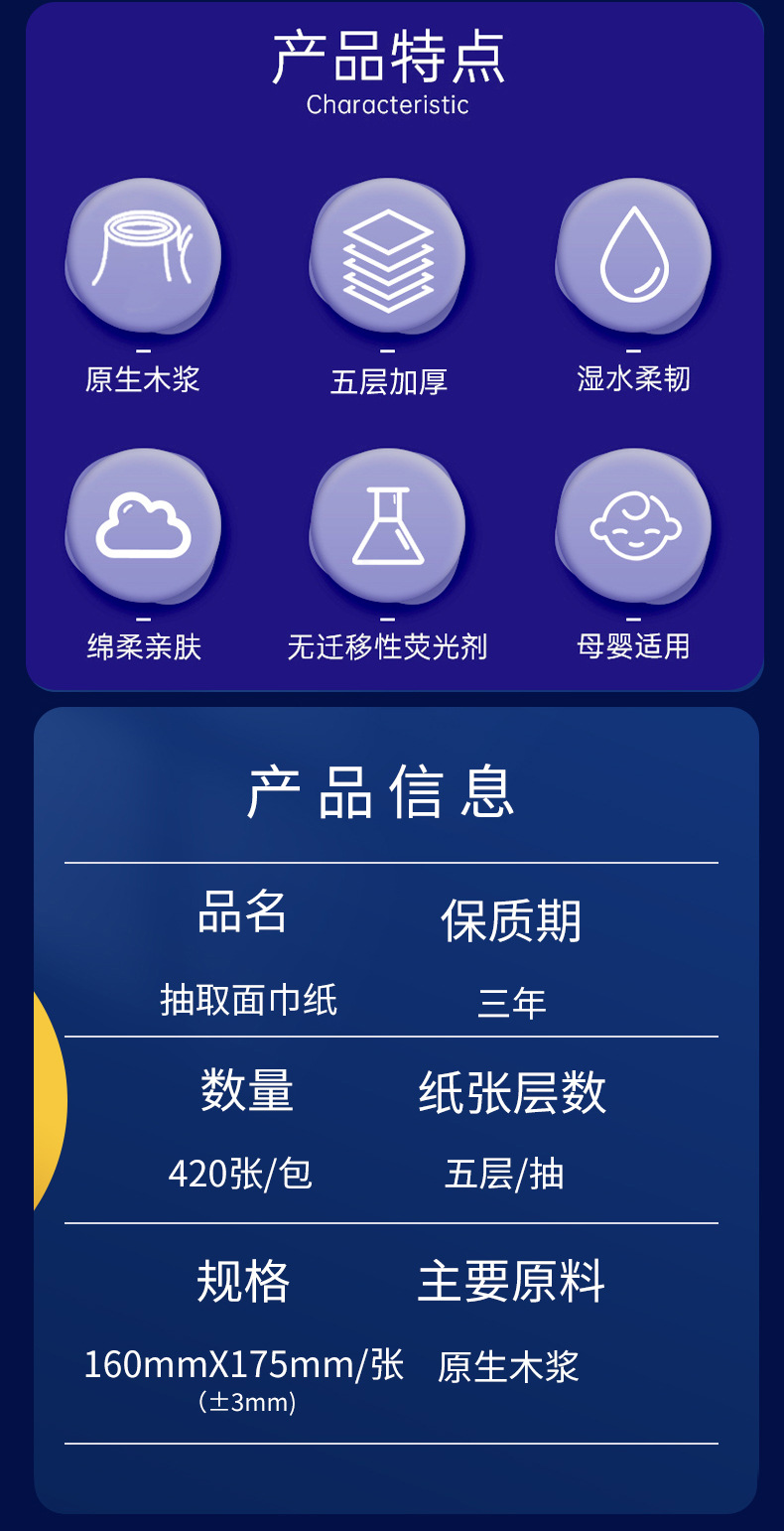 产品特点
Characteristic

原生木浆

五层加厚

湿水柔韧

绵柔亲肤

无迁移性荧光剂

母婴适用

产品信息

品名
抽取面巾纸

保质期
三年

数量
420张/包

纸张层数
五层/抽

规格
160mmX175mm/张
(±3mm)

主要原料
原生木浆