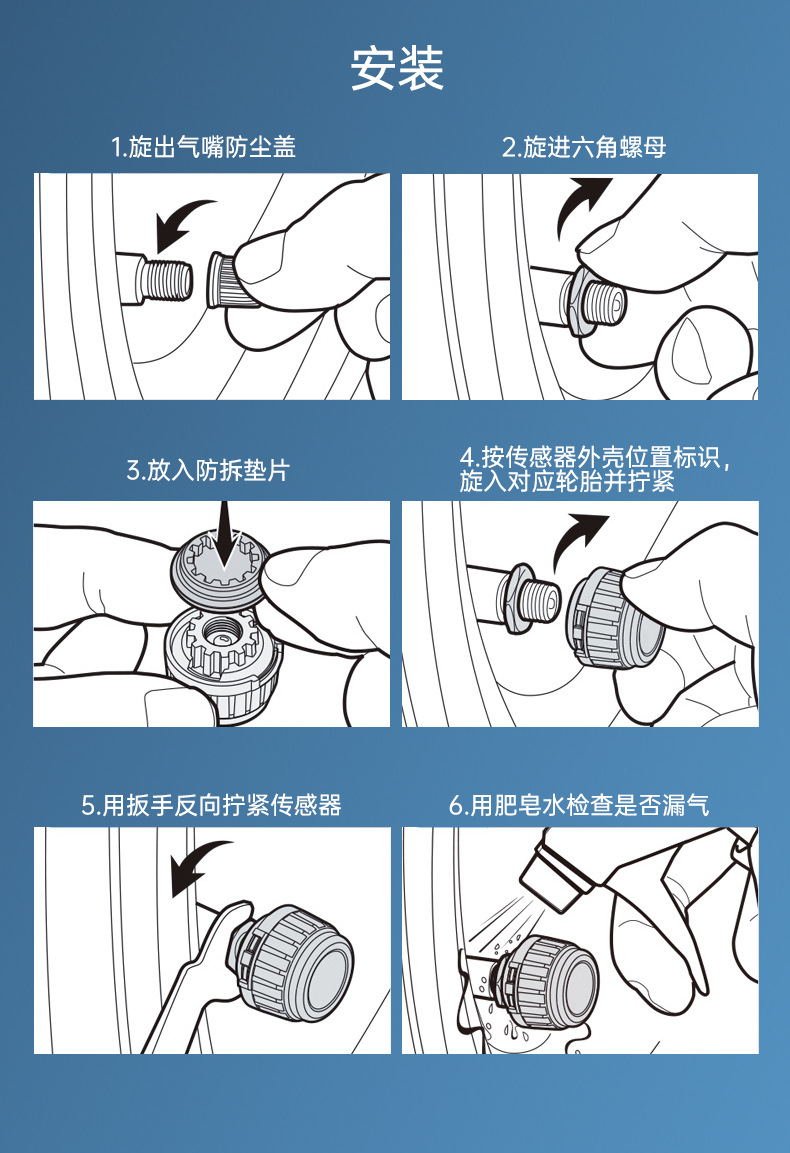 安装

1.旋出气嘴防尘盖

2.旋进六角螺母

3.放入防拆垫片

4.按传感器外壳位置标识，旋入对应轮胎并拧紧

5.用扳手反向拧紧传感器

6.用肥皂水检查是否漏气