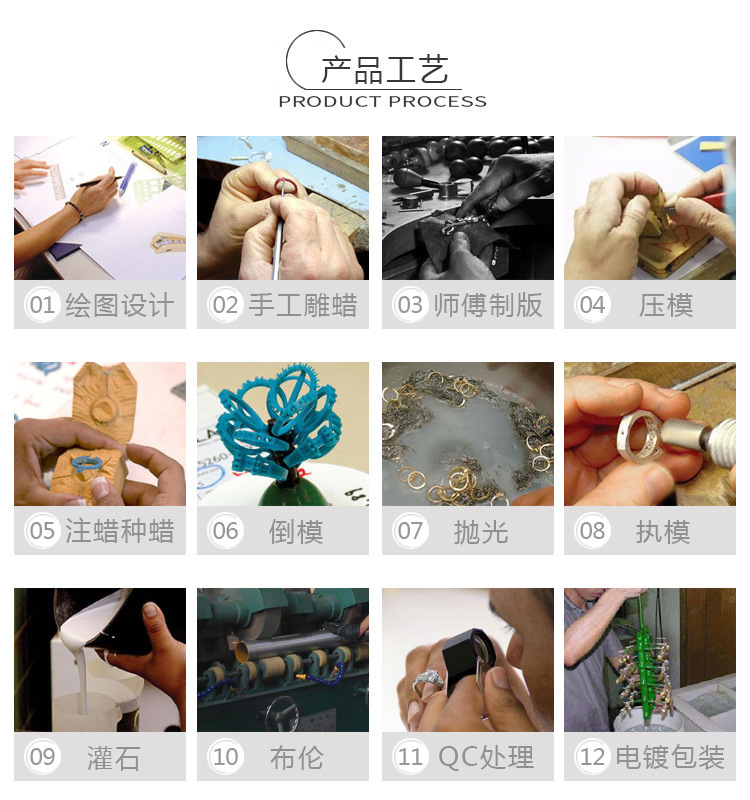 产品工艺
PRODUCT PROCESS

01 绘图设计

02 手工雕蜡

03 师傅制版

04 压模

05 注蜡种蜡

06 倒模

07 抛光

08 执模

09 灌石

10 布伦

11 QC处理

12 电镀包装